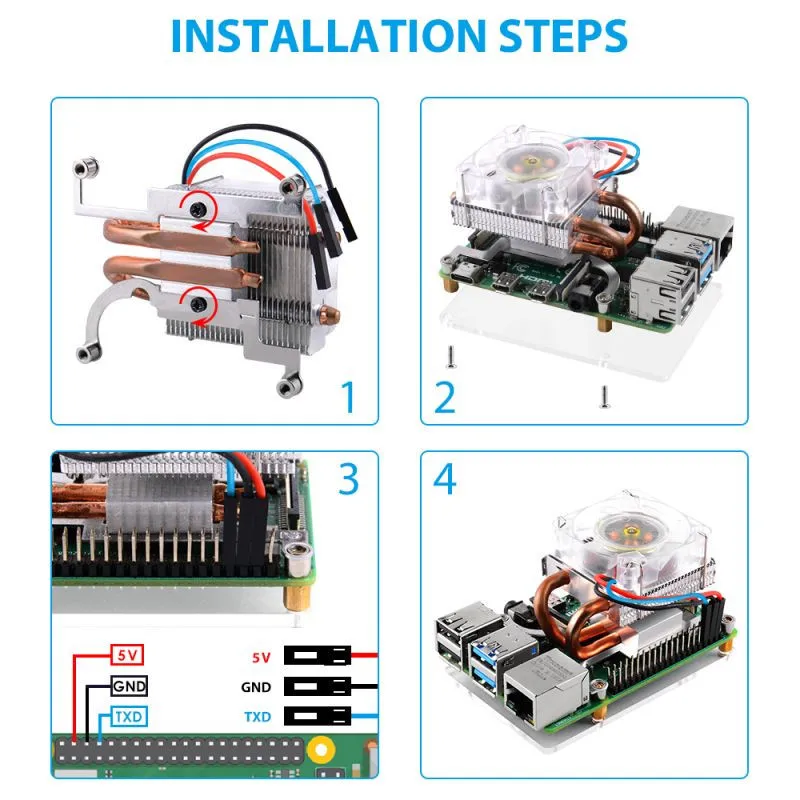 INSTALLATION STEPS

1

2

3

5V
GND
TXD

5V
GND
TXD

4