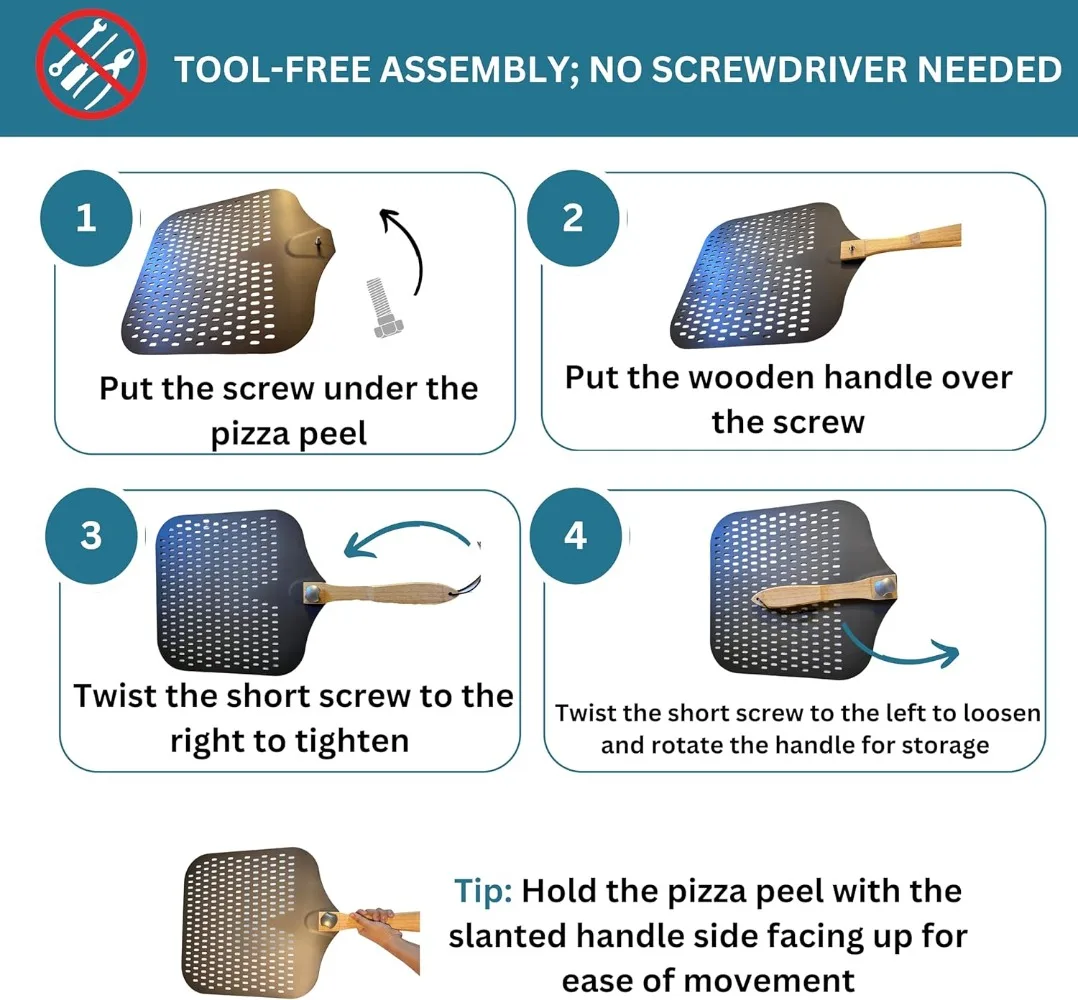 TOOL-FREE ASSEMBLY; NO SCREWDRIVER NEEDED

1

Put the screw under the pizza peel

2

Put the wooden handle over the screw

3

Twist the short screw to the right to tighten

4

Twist the short screw to the left to loosen and rotate the handle for storage

Tip: Hold the pizza peel with the slanted handle side facing up for ease of movement