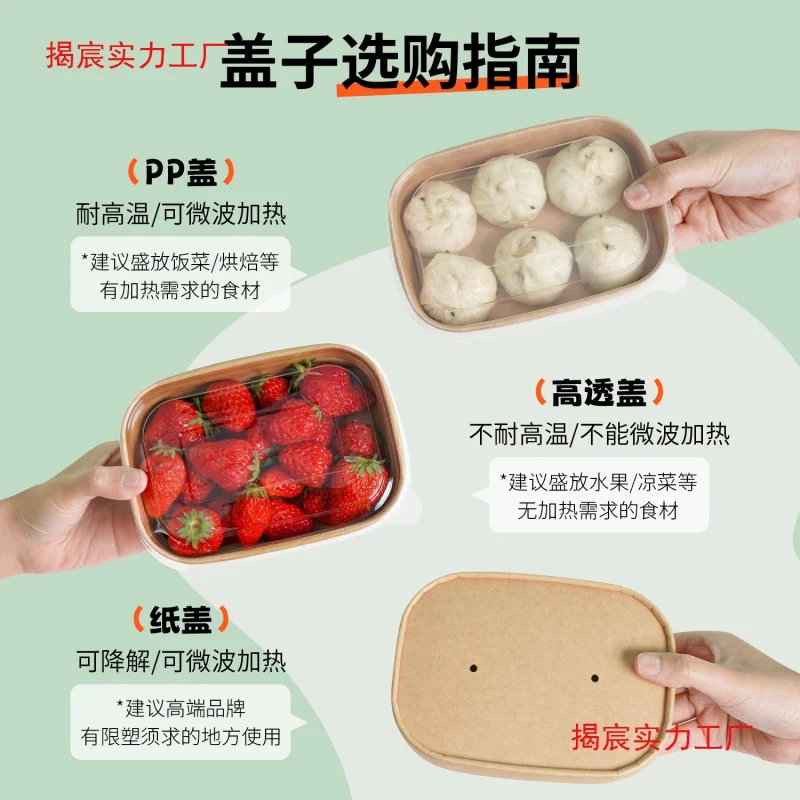 揭宸实力工厂 盖子选购指南

（PP盖）
耐高温/可微波加热
*建议盛放饭菜/烘焙等有加热需求的食材

（高透盖）
不耐高温/不能微波加热
*建议盛放水果/凉菜等无加热需求的食材

（纸盖）
可降解/可微波加热
*建议高端品牌有限塑须求的地方使用

揭宸实力工厂