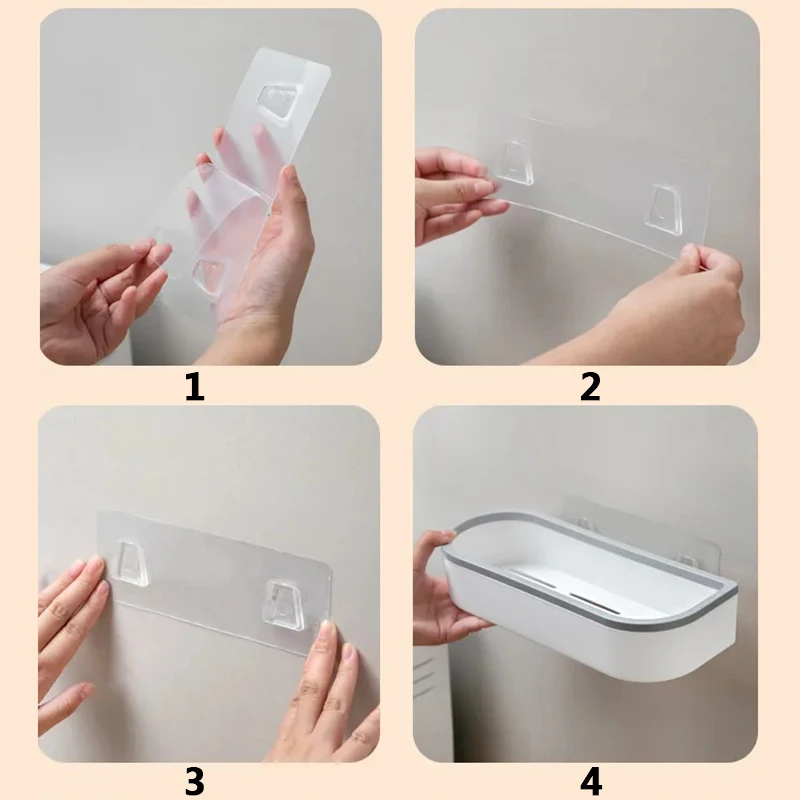 1

2

3

4