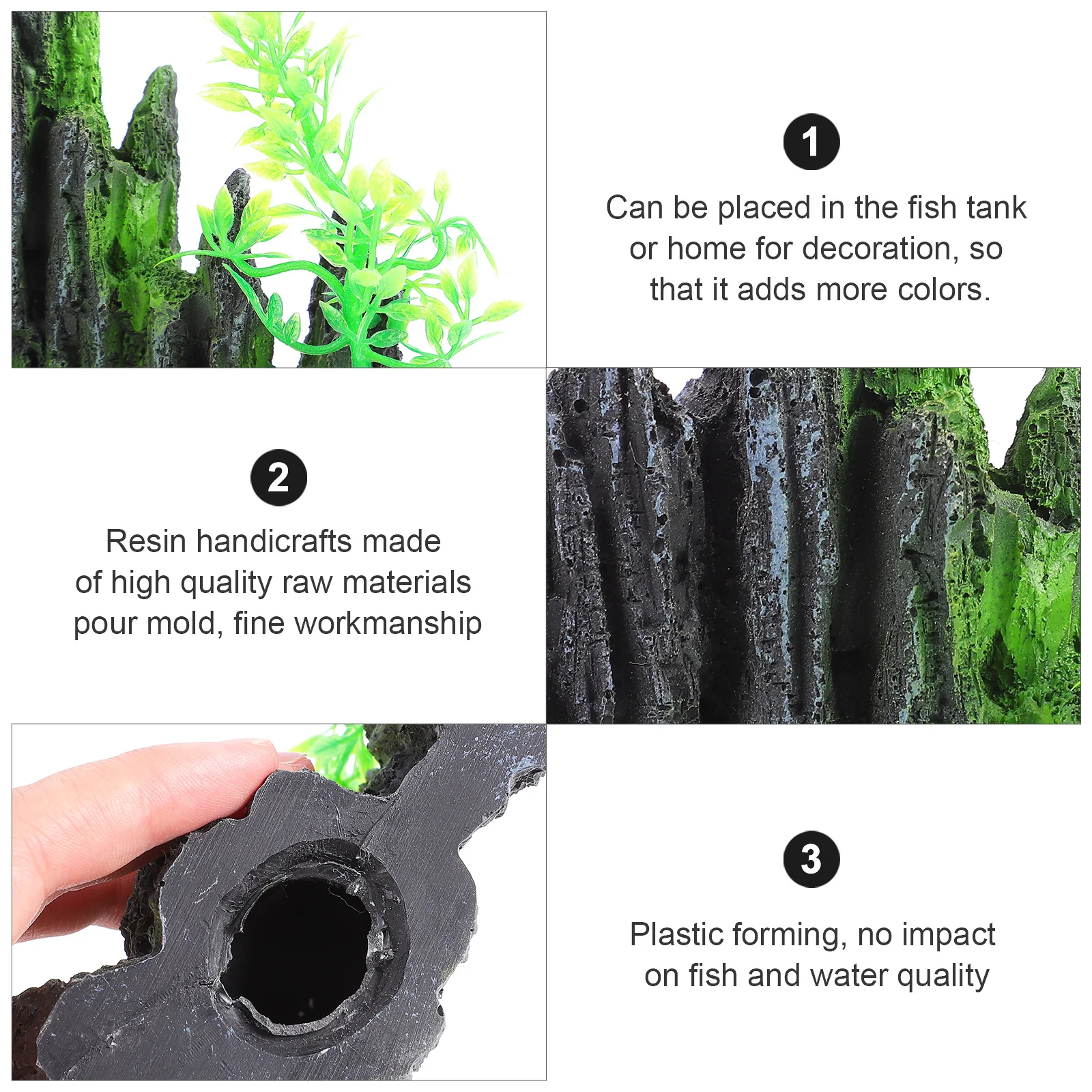 1

Can be placed in the fish tank or home for decoration, so that it adds more colors.

2

Resin handicrafts made of high quality raw materials pour mold, fine workmanship

3

Plastic forming, no impact on fish and water quality