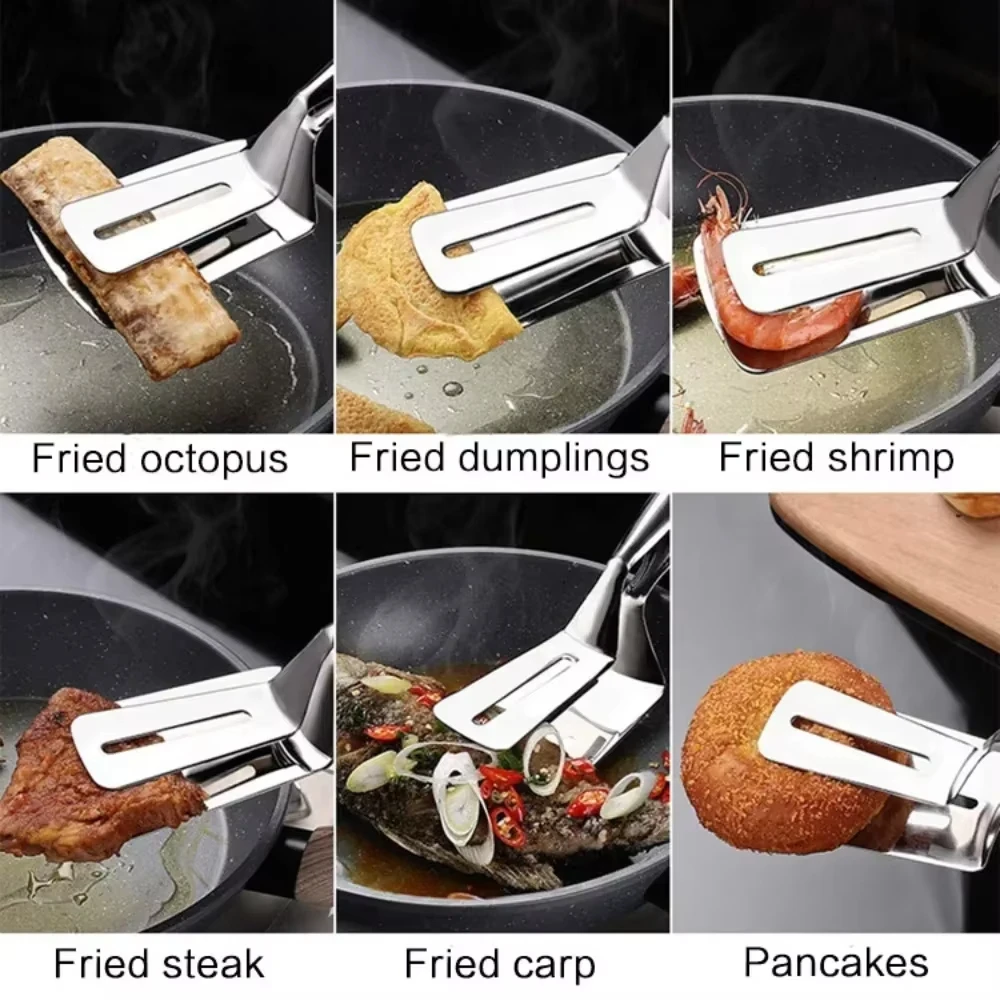 Fried octopus

Fried dumplings

Fried shrimp

Fried steak

Fried carp

Pancakes