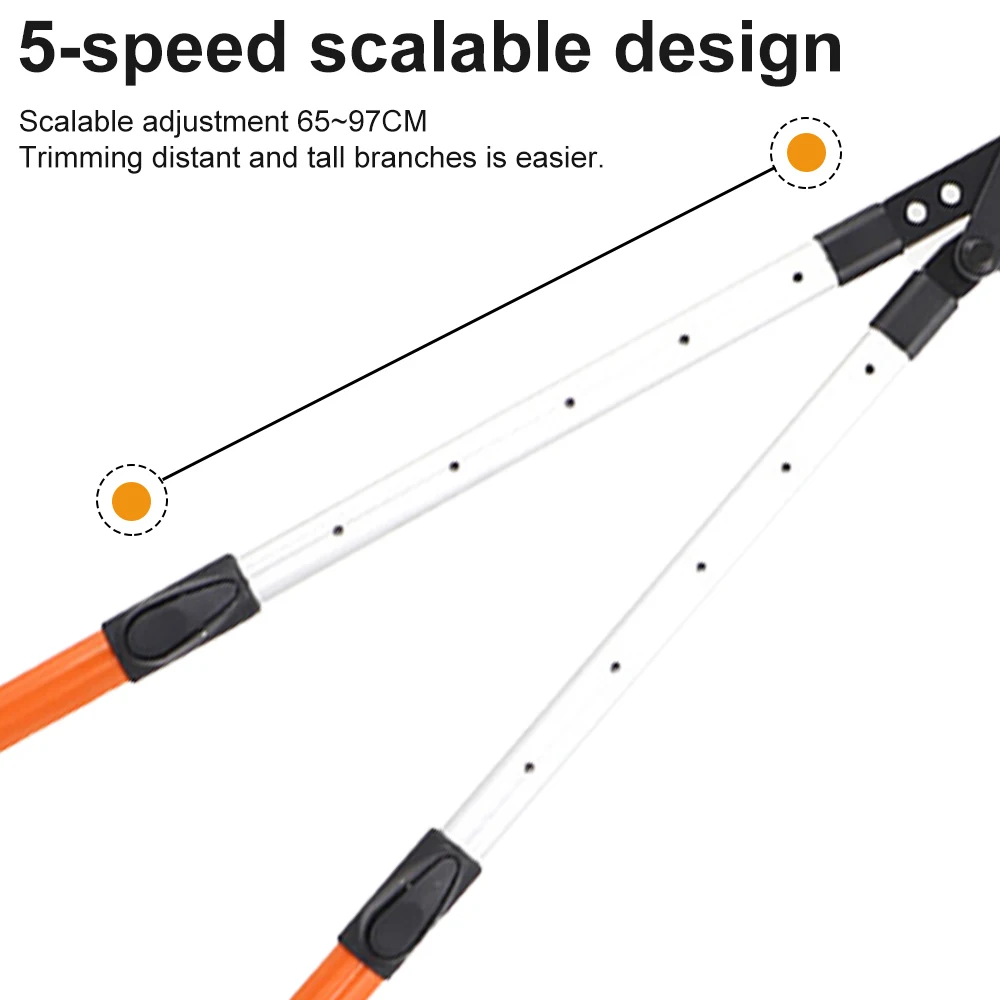 5-speed scalable design

Scalable adjustment 65~97CM
Trimming distant and tall branches is easier.