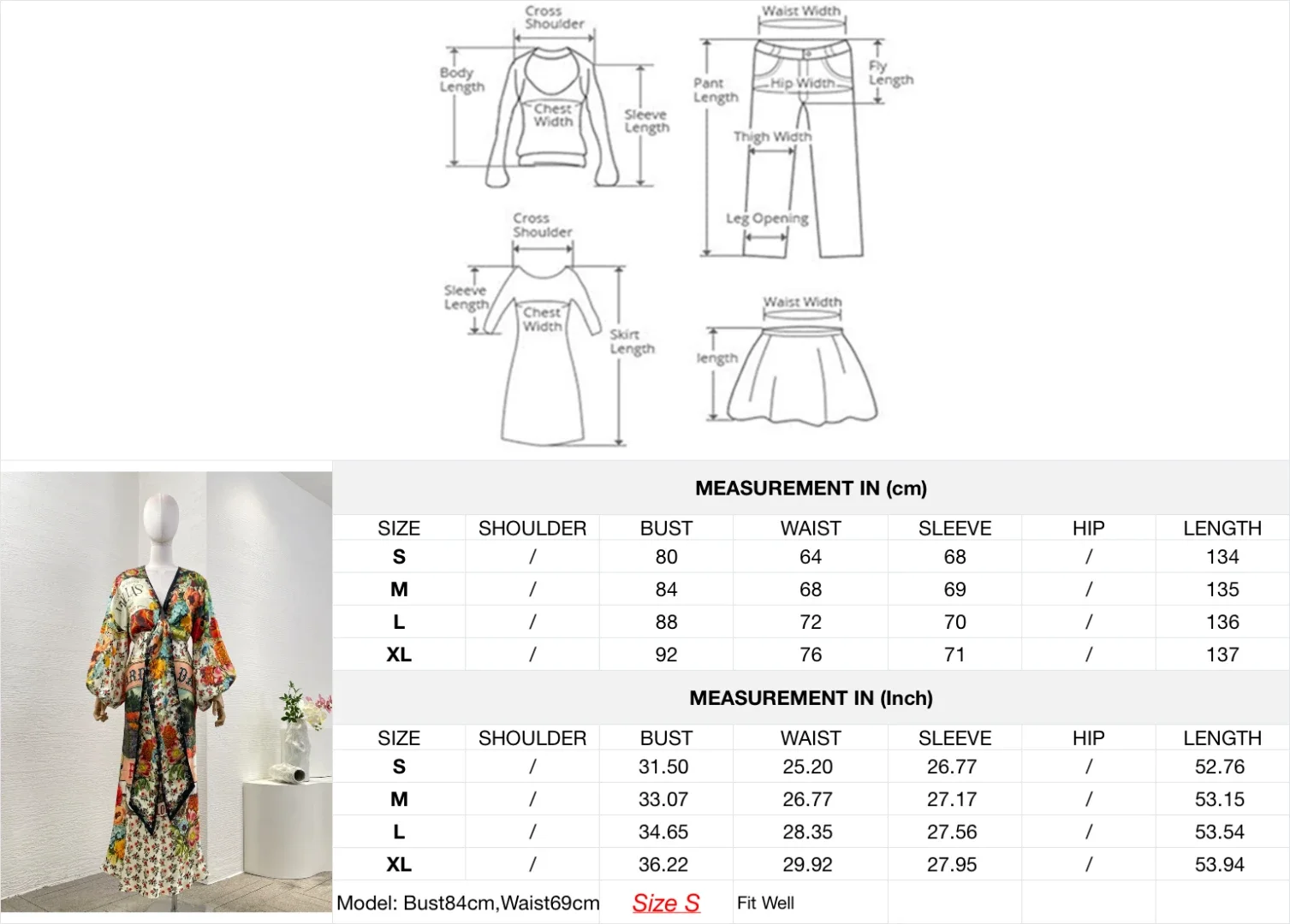 Cross Shoulder
Body Length
Chest Width
Sleeve Length

Waist Width
Pant Length
Hip Width
Fly Length
Thigh Width
Leg Opening

Cross Shoulder
Sleeve Length
Chest Width
Skirt Length

Waist Width
length

MEASUREMENT IN (cm)

| SIZE | SHOULDER | BUST | WAIST | SLEEVE | HIP | LENGTH |
|---|---|---|---|---|---|---|
| S | / | 80 | 64 | 68 | / | 134 |
| M | / | 84 | 68 | 69 | / | 135 |
| L | / | 88 | 72 | 70 | / | 136 |
| XL | / | 92 | 76 | 71 | / | 137 |

MEASUREMENT IN (Inch)

| SIZE | SHOULDER | BUST | WAIST | SLEEVE | HIP | LENGTH |
|---|---|---|---|---|---|---|
| S | / | 31.50 | 25.20 | 26.77 | / | 52.76 |
| M | / | 33.07 | 26.77 | 27.17 | / | 53.15 |
| L | / | 34.65 | 28.35 | 27.56 | / | 53.54 |
| XL | / | 36.22 | 29.92 | 27.95 | / | 53.94 |

Model: Bust84cm,Waist69cm Size S Fit Well