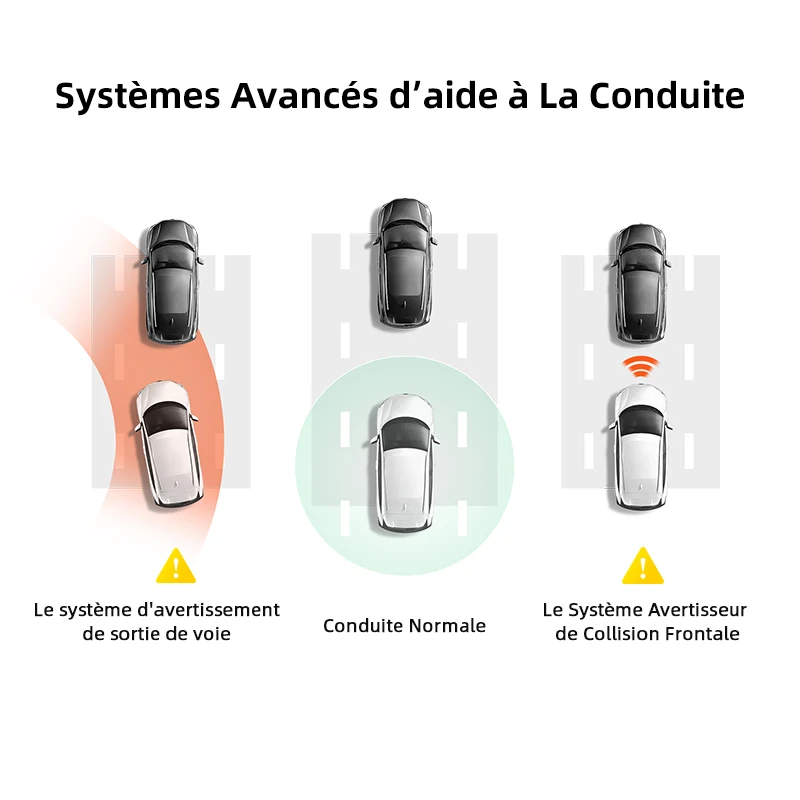 Systèmes Avancés d’aide à La Conduite

Le système d'avertissement de sortie de voie

Conduite Normale

Le Système Avertisseur de Collision Frontale