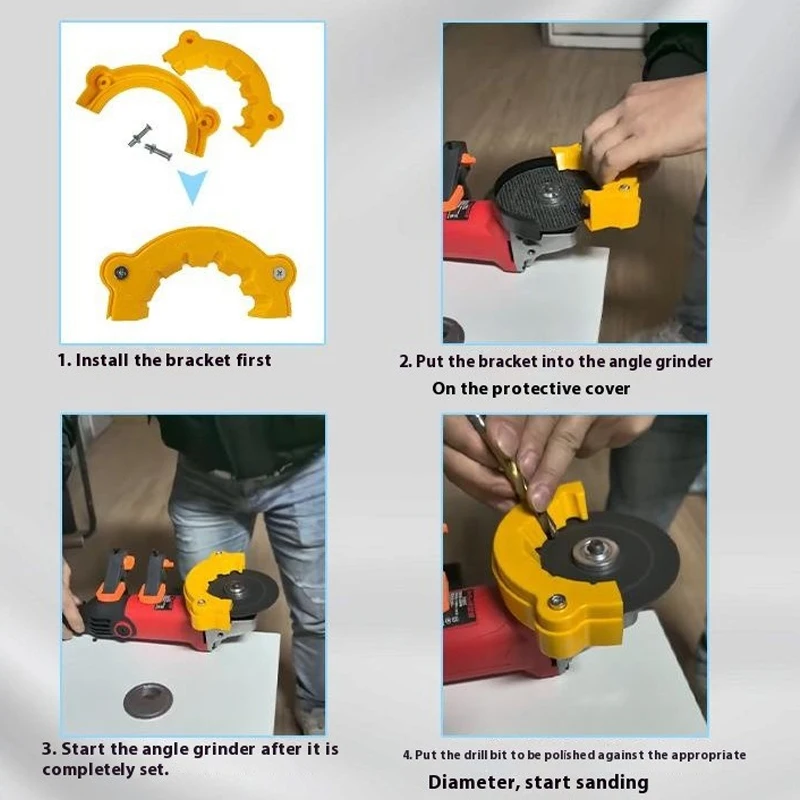 1. Install the bracket first

2. Put the bracket into the angle grinder
On the protective cover

3. Start the angle grinder after it is completely set.

4. Put the drill bit to be polished against the appropriate
Diameter, start sanding