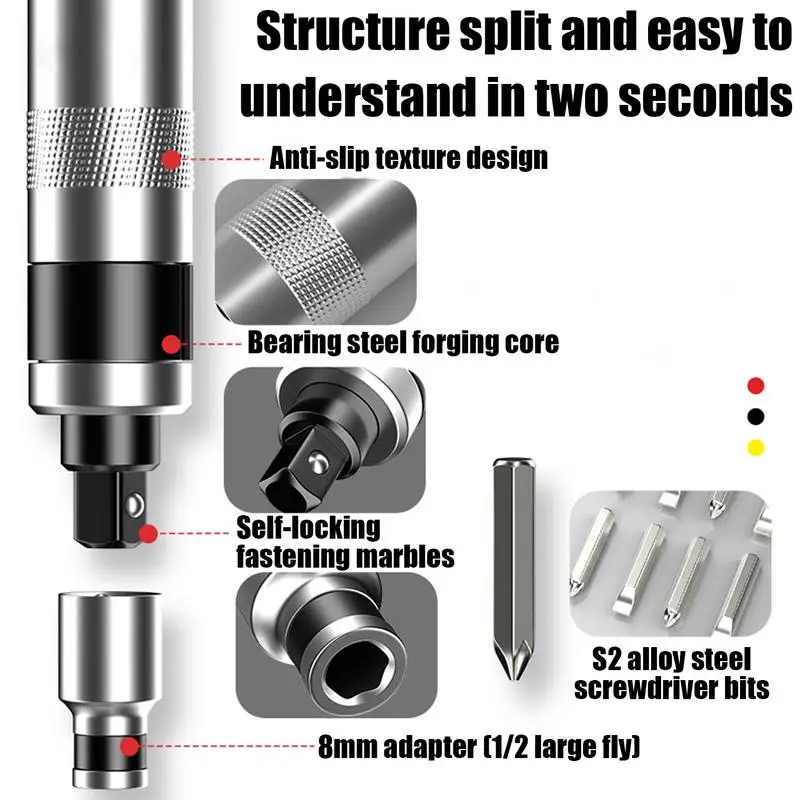 Structure split and easy to understand in two seconds

Anti-slip texture design

Bearing steel forging core

Self-locking fastening marbles

S2 alloy steel screwdriver bits

8mm adapter (1/2 large fly)