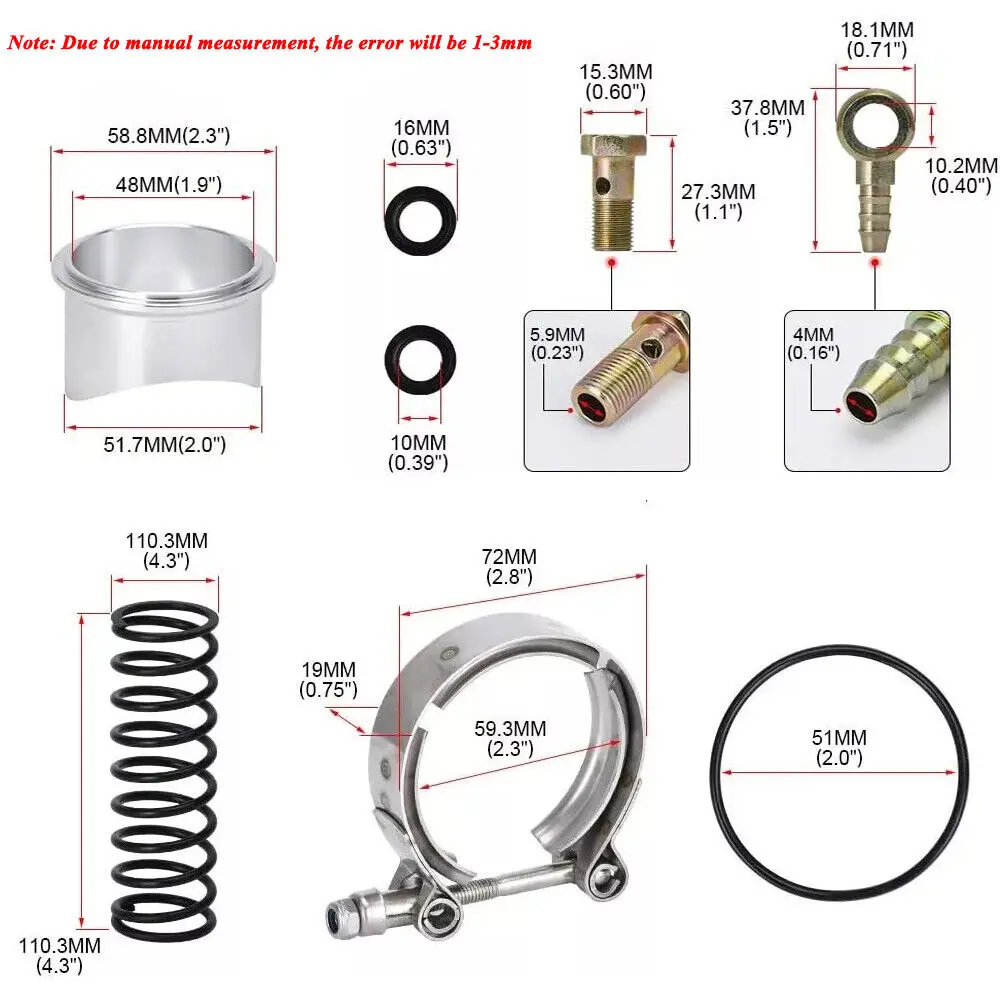 Note: Due to manual measurement, the error will be 1-3mm

58.8MM(2.3")
48MM(1.9")
51.7MM(2.0")

16MM
(0.63")

10MM
(0.39")

15.3MM
(0.60")
27.3MM
(1.1")

5.9MM
(0.23")

18.1MM
(0.71")
37.8MM
(1.5")
10.2MM
(0.40")

4MM
(0.16")

110.3MM
(4.3")

110.3MM
(4.3")

72MM
(2.8")
19MM
(0.75")
59.3MM
(2.3")

51MM
(2.0")