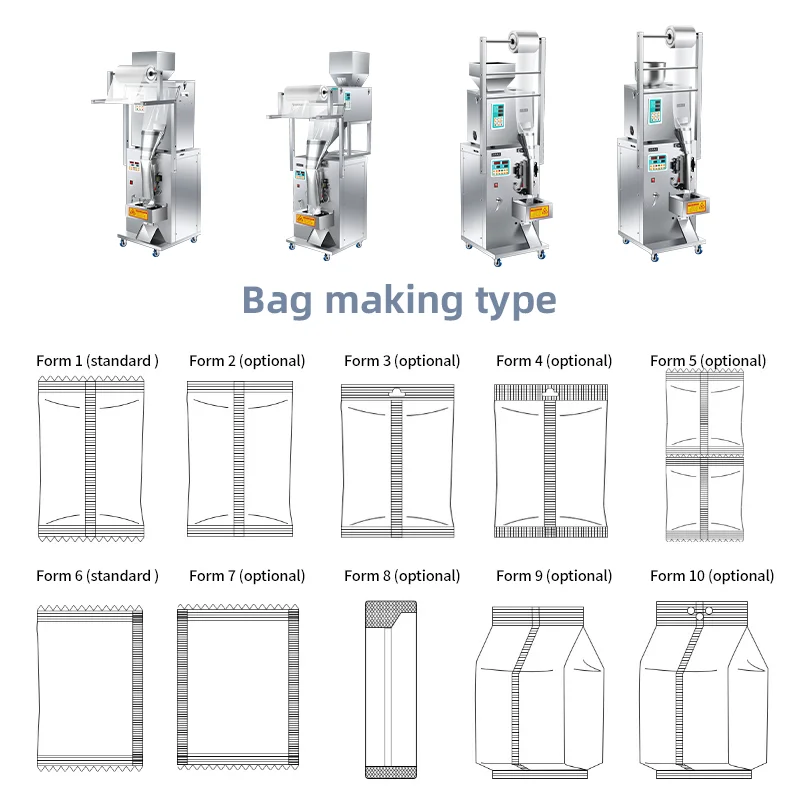 Bag making type

Form 1 (standard )
Form 2 (optional)
Form 3 (optional)
Form 4 (optional)
Form 5 (optional)

Form 6 (standard )
Form 7 (optional)
Form 8 (optional)
Form 9 (optional)
Form 10 (optional)