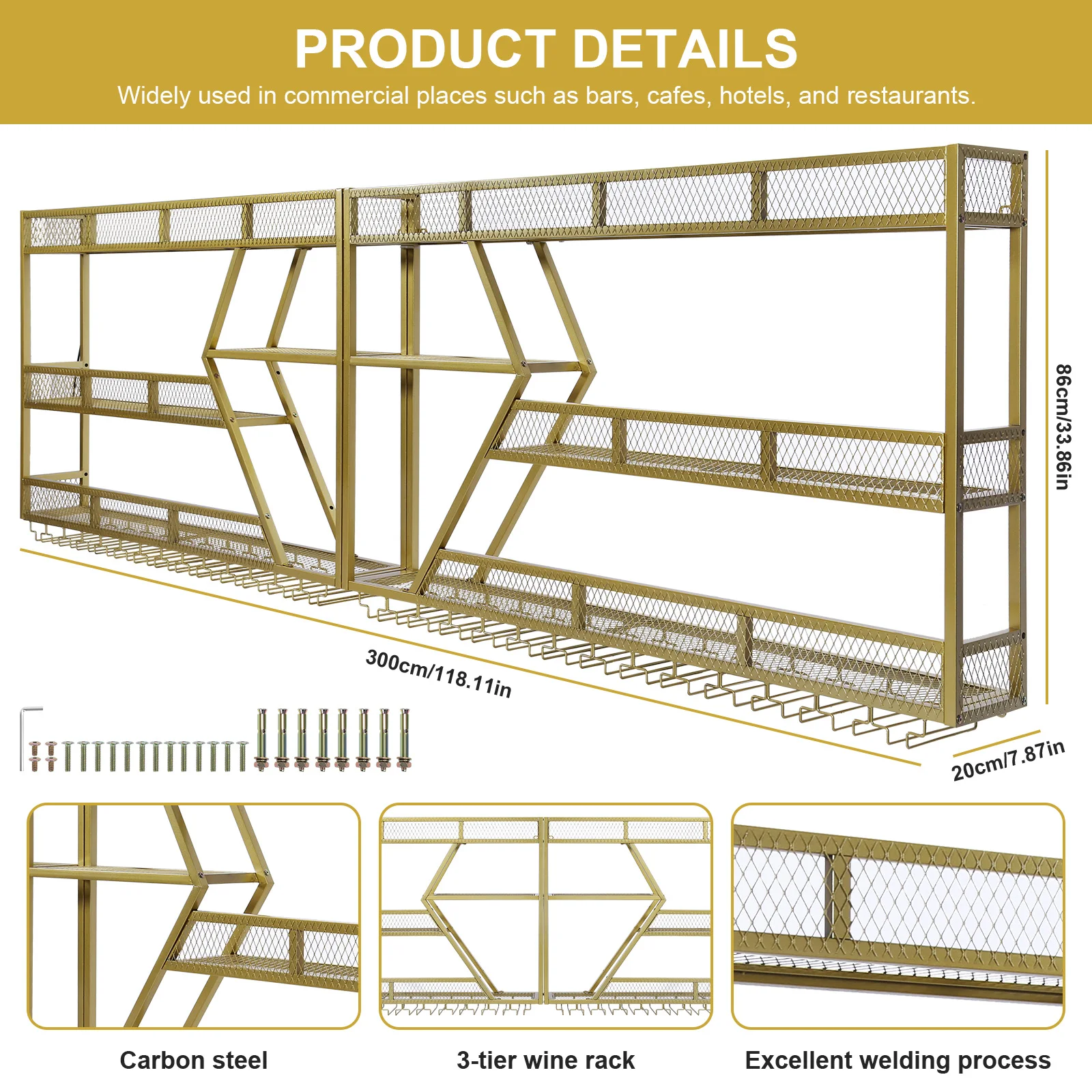 PRODUCT DETAILS
Widely used in commercial places such as bars, cafes, hotels, and restaurants.

86cm/33.86in

300cm/118.11in

20cm/7.87in

Carbon steel

3-tier wine rack

Excellent welding process