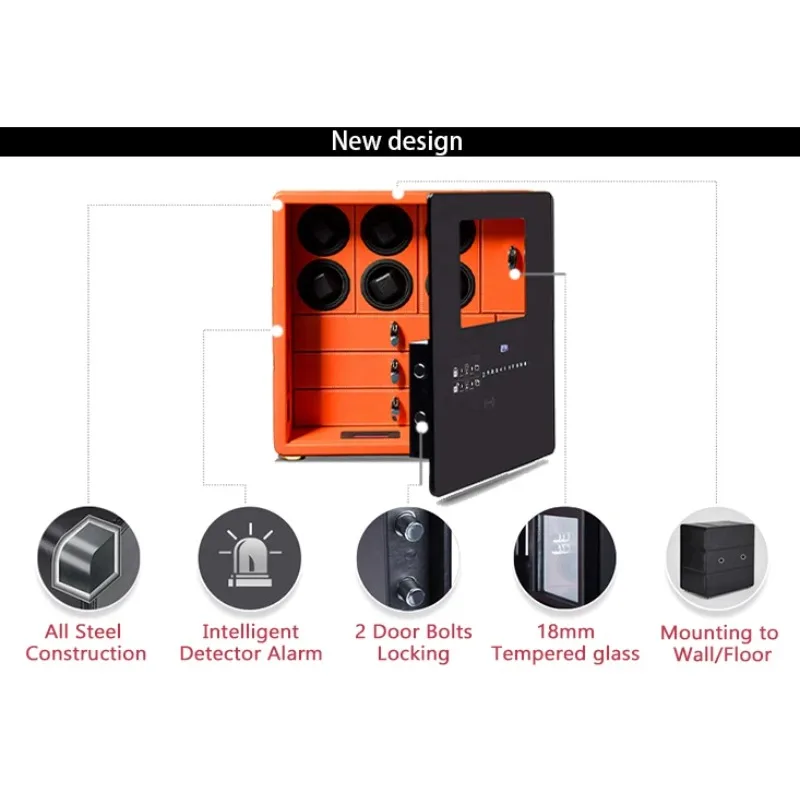 New design

All Steel Construction

Intelligent Detector Alarm

2 Door Bolts Locking

18mm Tempered glass

Mounting to Wall/Floor