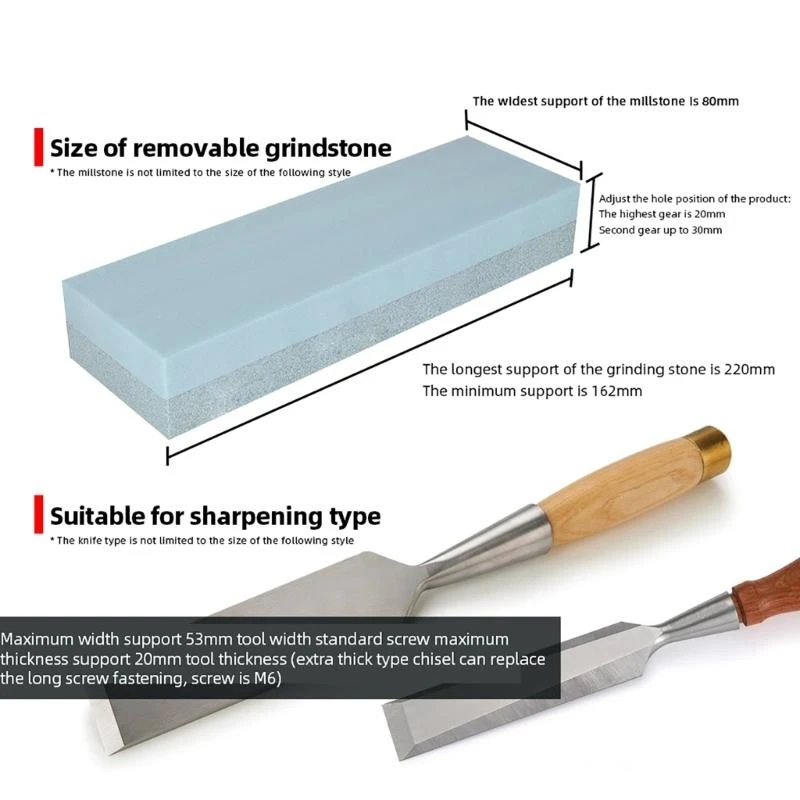 The widest support of the millstone is 80mm

Size of removable grindstone

* The millstone is not limited to the size of the following style

Adjust the hole position of the product:
The highest gear is 20mm
Second gear up to 30mm

The longest support of the grinding stone is 220mm
The minimum support is 162mm

Suitable for sharpening type

* The knife type is not limited to the size of the following style

Maximum width support 53mm tool width standard screw maximum thickness support 20mm tool thickness (extra thick type chisel can replace the long screw fastening, screw is M6)