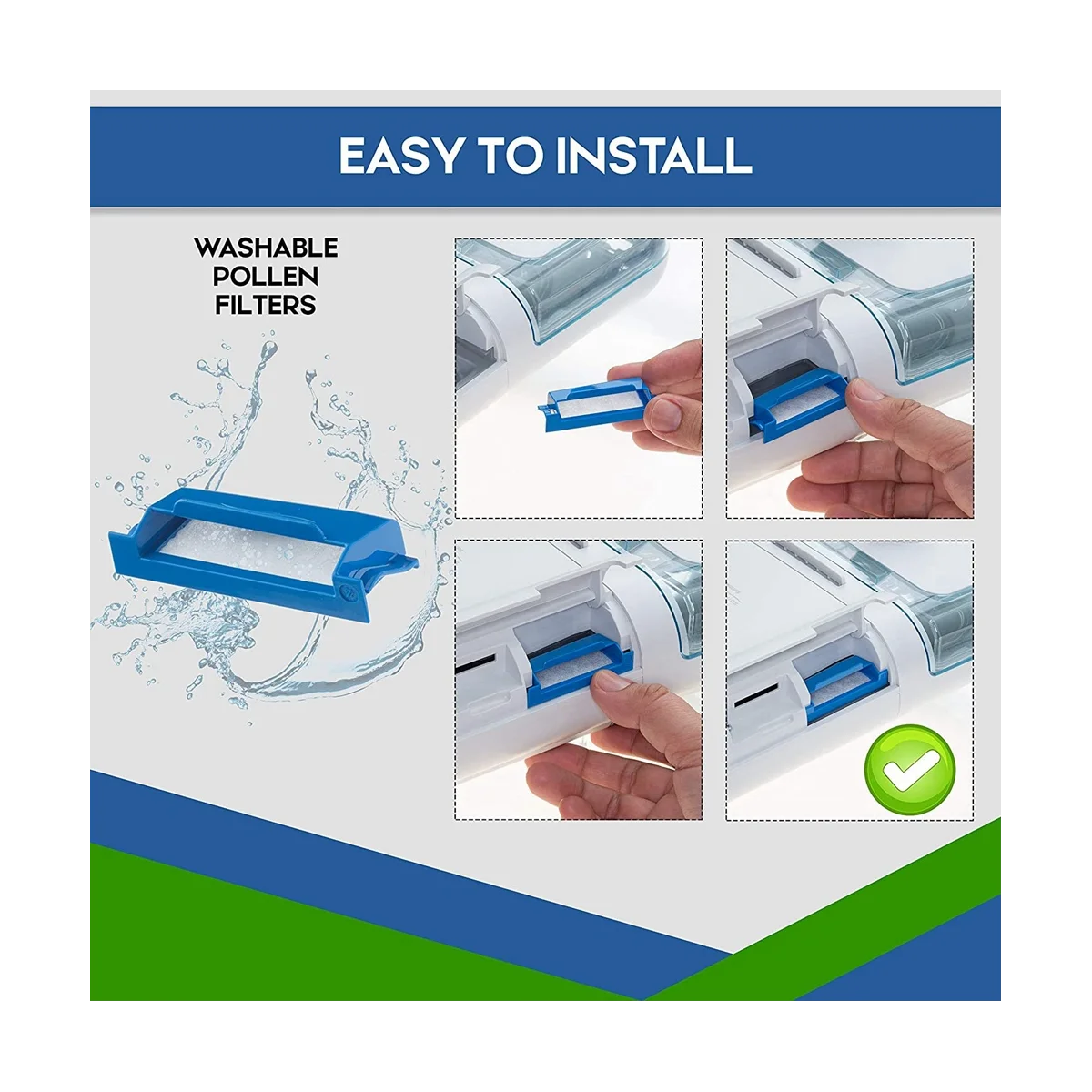 EASY TO INSTALL

WASHABLE POLLEN FILTERS