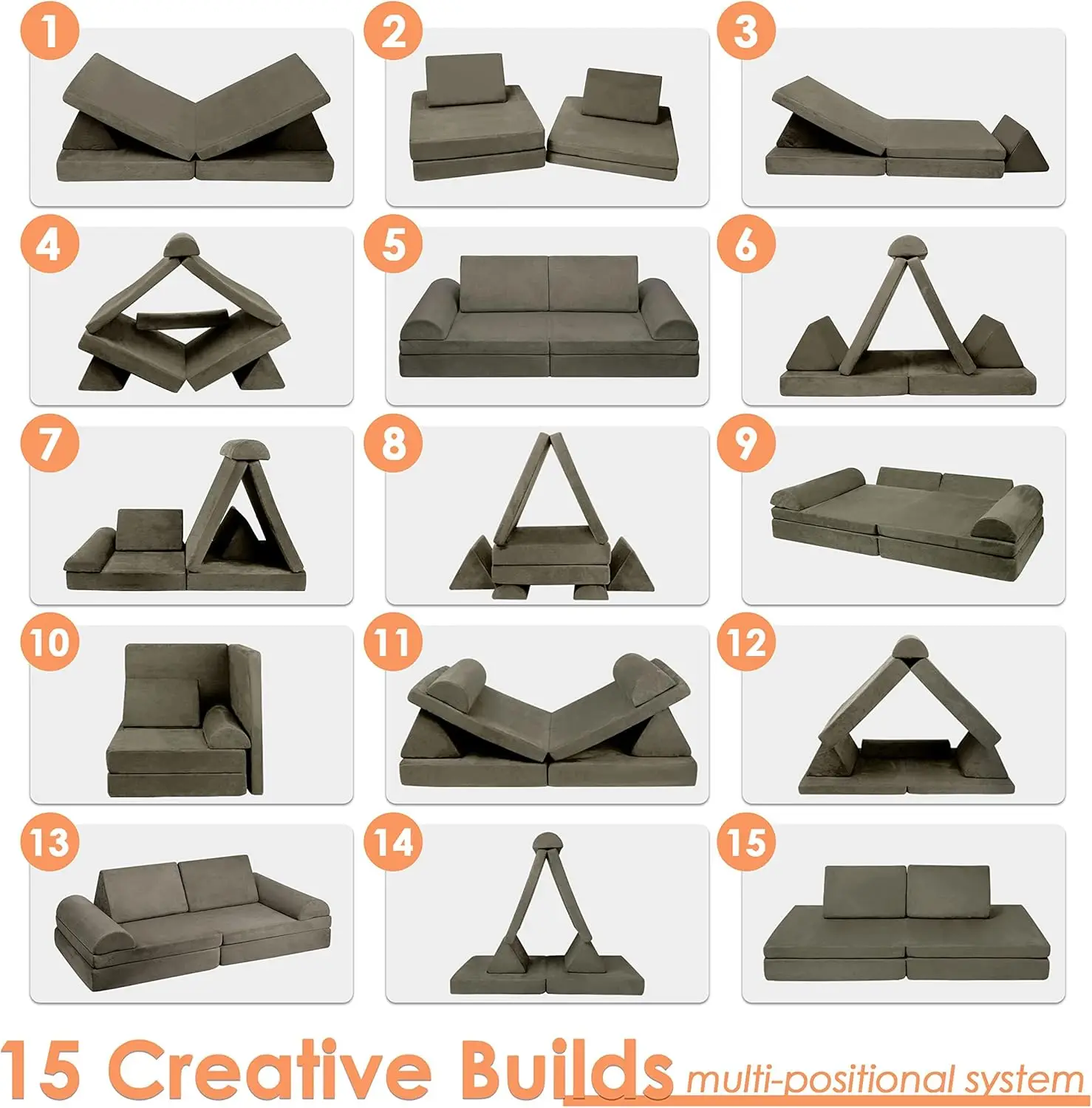 1
2
3
4
5
6
7
8
9
10
11
12
13
14
15

15 Creative Builds multi-positional system