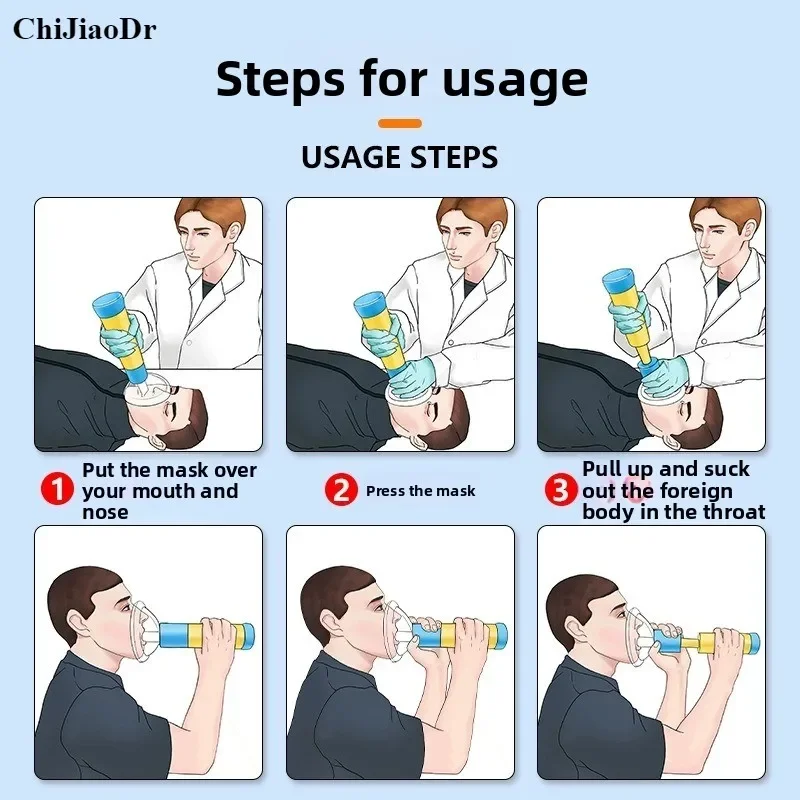 ChiJiaoDr

Steps for usage

USAGE STEPS

1 Put the mask over your mouth and nose

2 Press the mask

3 Pull up and suck out the foreign body in the throat