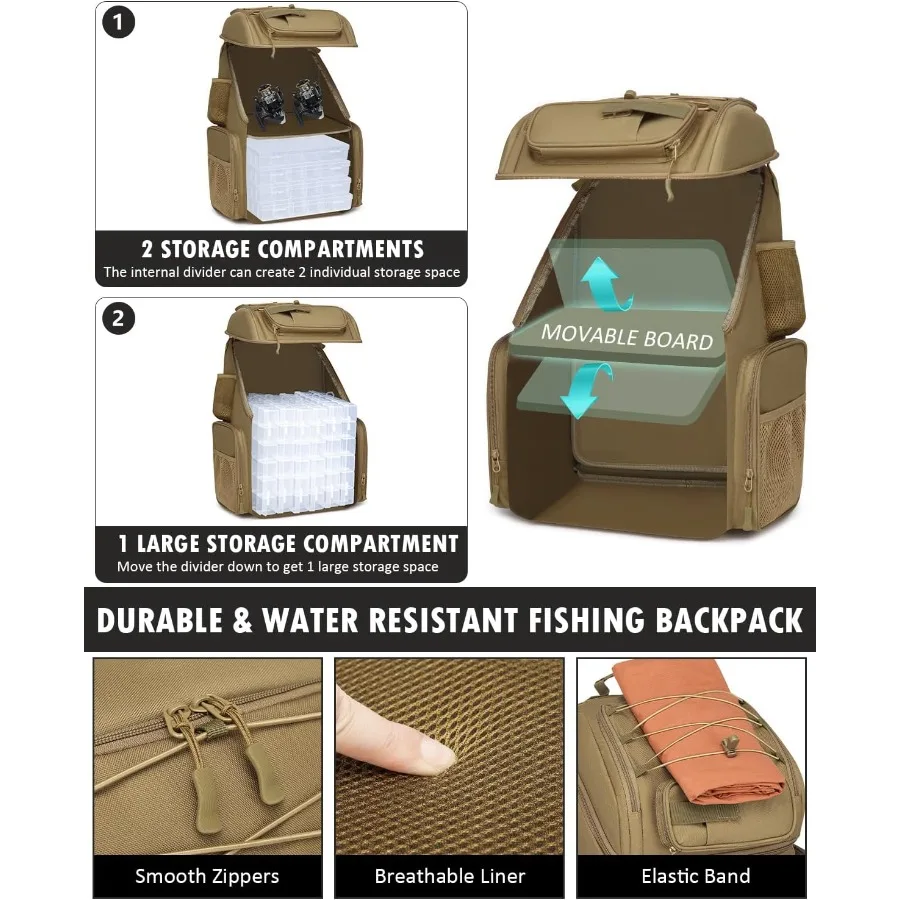 1

2 STORAGE COMPARTMENTS
The internal divider can create 2 individual storage space

2

1 LARGE STORAGE COMPARTMENT
Move the divider down to get 1 large storage space

MOVABLE BOARD

DURABLE & WATER RESISTANT FISHING BACKPACK

Smooth Zippers

Breathable Liner

Elastic Band