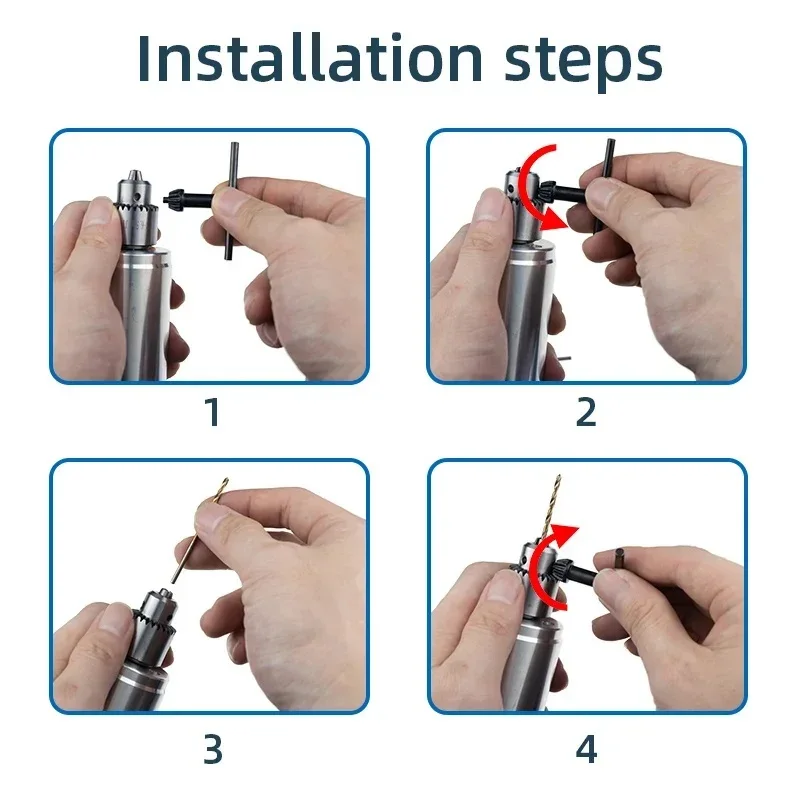 Installation steps

1

2

3

4