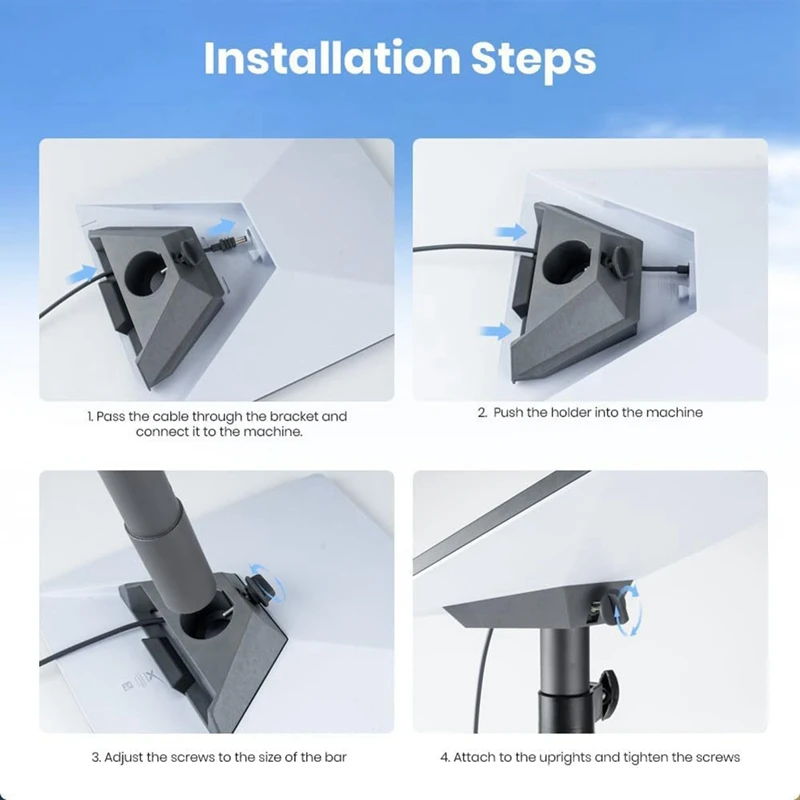 Installation Steps

1. Pass the cable through the bracket and connect it to the machine.

2. Push the holder into the machine

3. Adjust the screws to the size of the bar

4. Attach to the uprights and tighten the screws