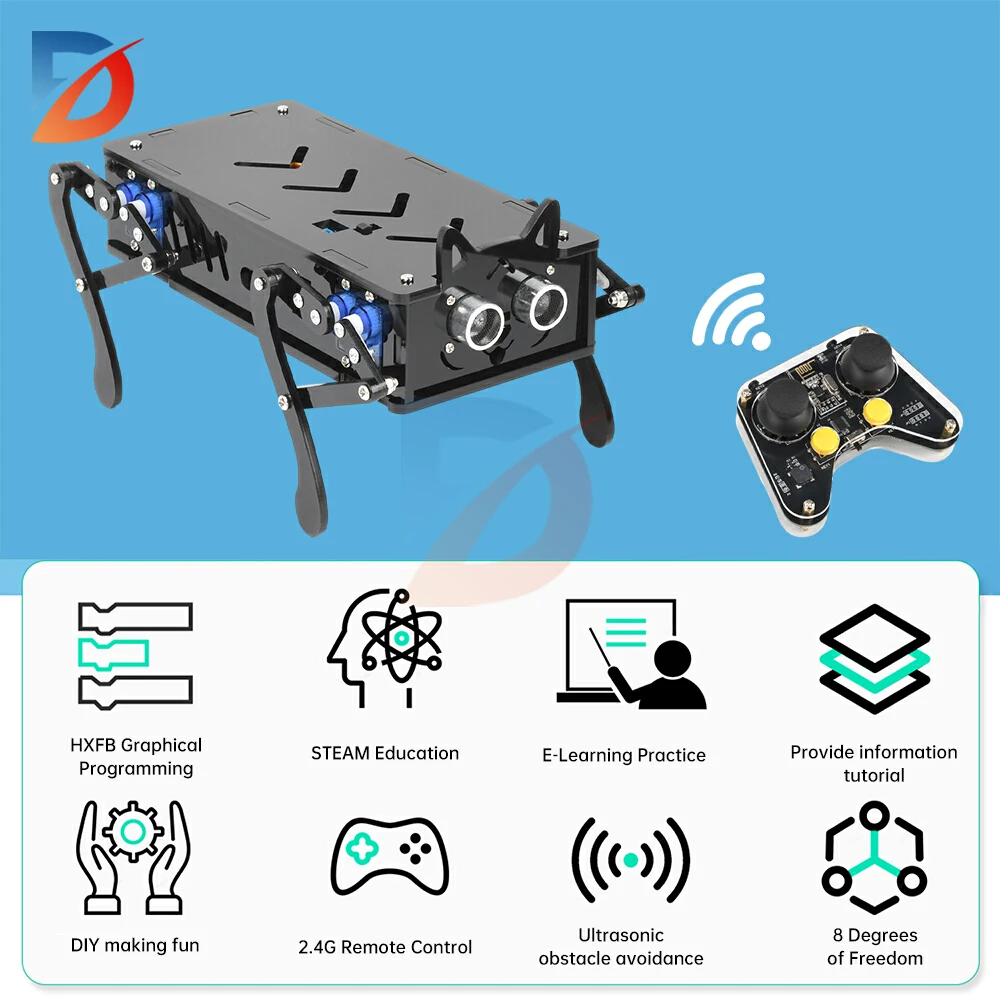 HXFB Graphical Programming

STEAM Education

E-Learning Practice

Provide information tutorial

DIY making fun

2.4G Remote Control

Ultrasonic obstacle avoidance

8 Degrees of Freedom