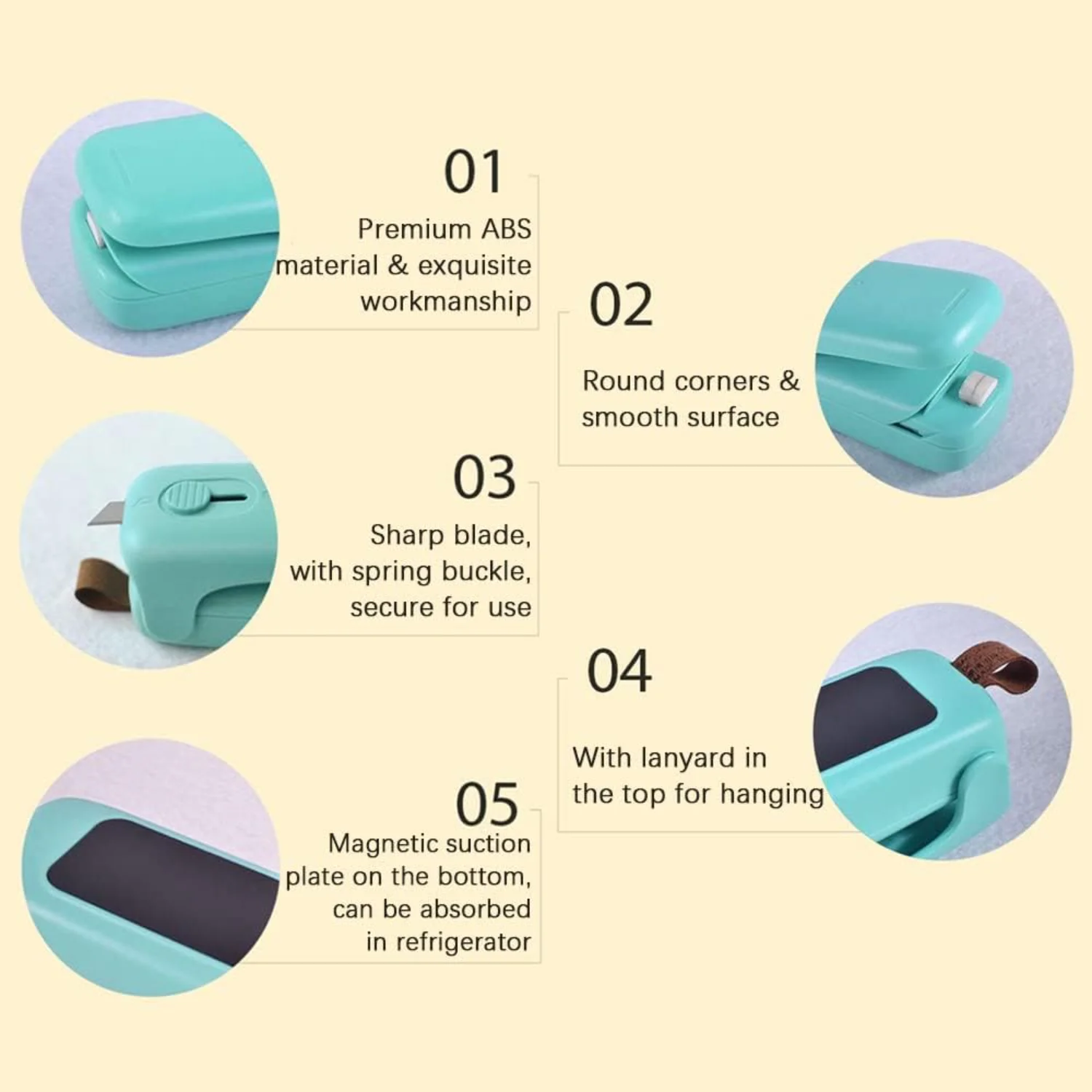 01
Premium ABS material & exquisite workmanship

02
Round corners & smooth surface

03
Sharp blade, with spring buckle, secure for use

04
With lanyard in the top for hanging

05
Magnetic suction plate on the bottom, can be absorbed in refrigerator