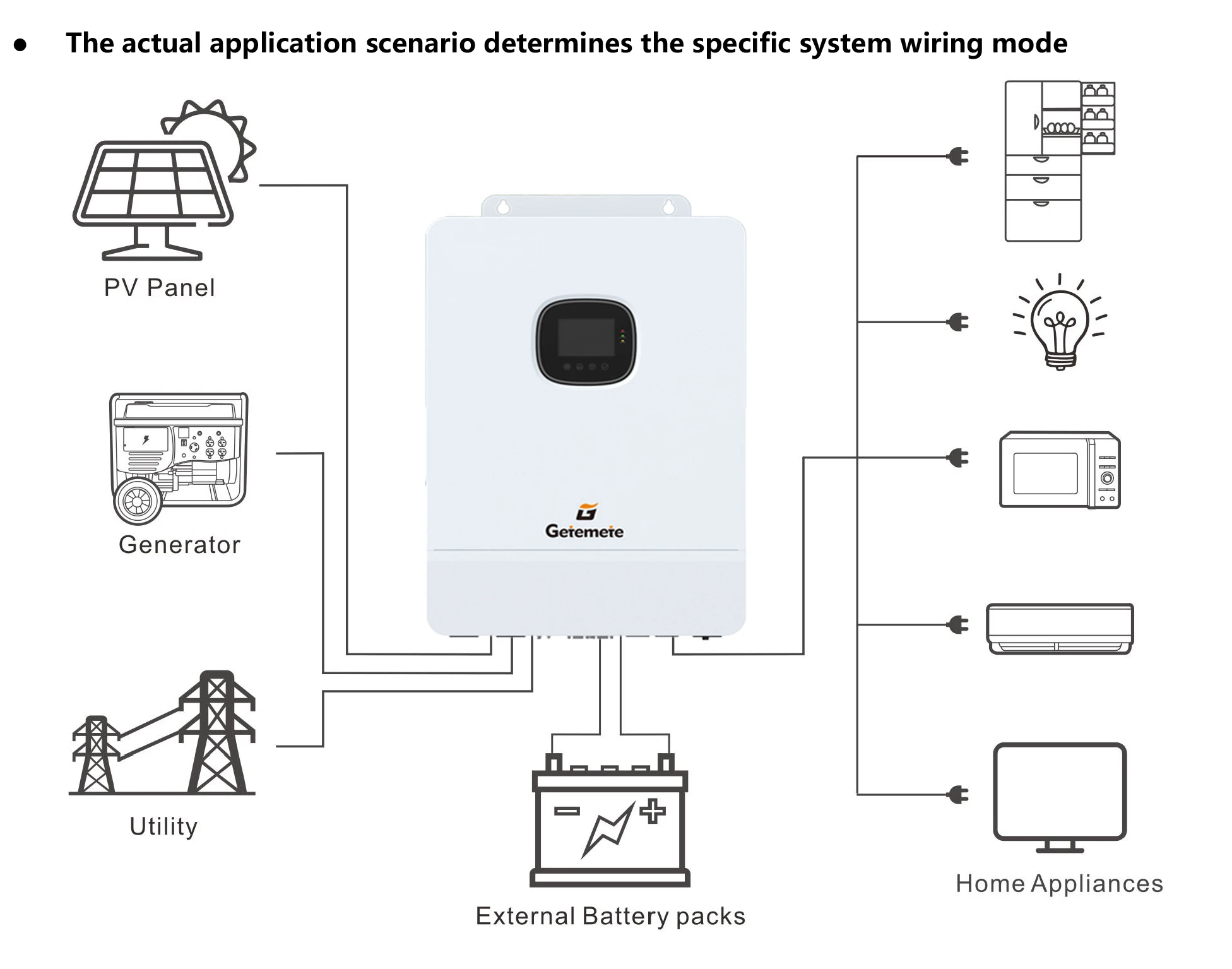 ● The actual application scenario determines the specific system wiring mode

PV Panel

Generator

Utility

Getemete

External Battery packs

Home Appliances