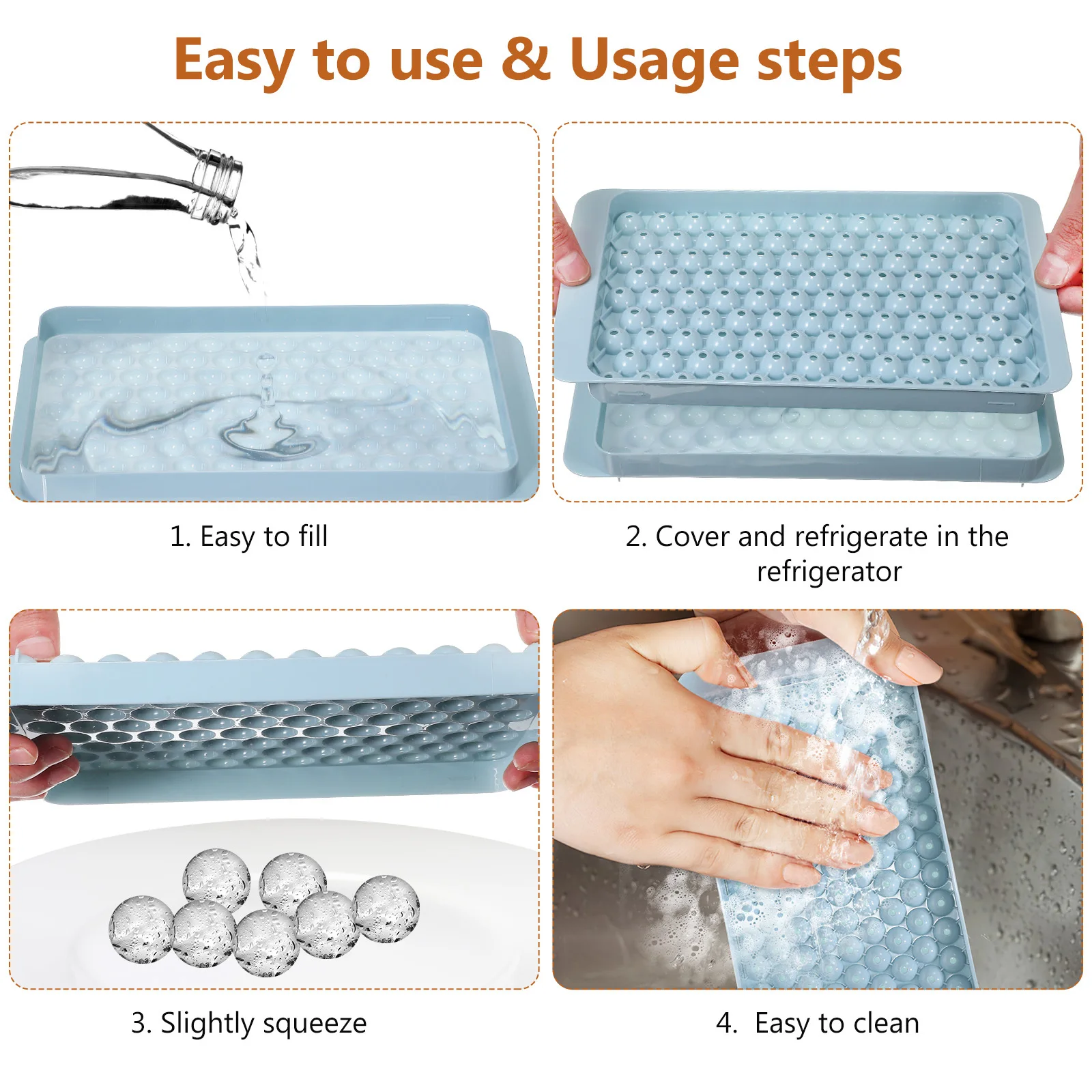 Easy to use & Usage steps

1. Easy to fill

2. Cover and refrigerate in the refrigerator

3. Slightly squeeze

4. Easy to clean