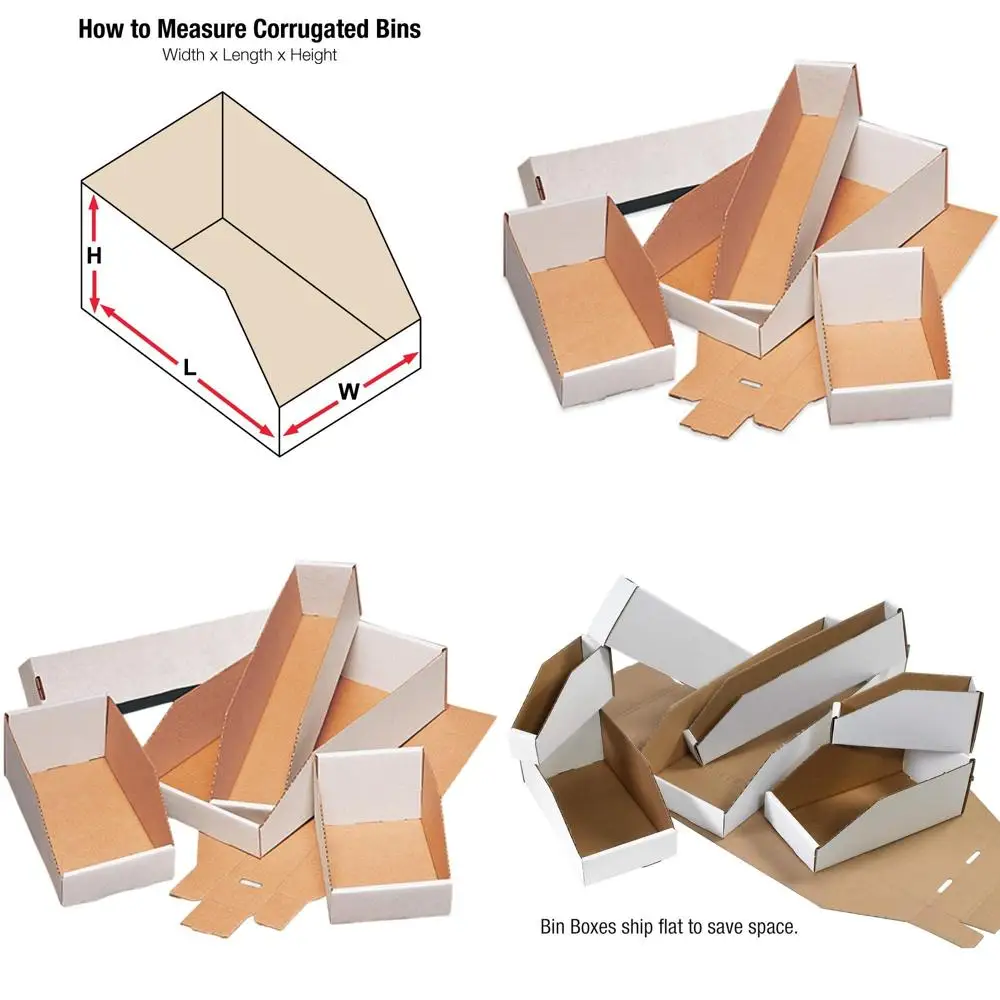 How to Measure Corrugated Bins
Width x Length x Height

H
L
W

Bin Boxes ship flat to save space.