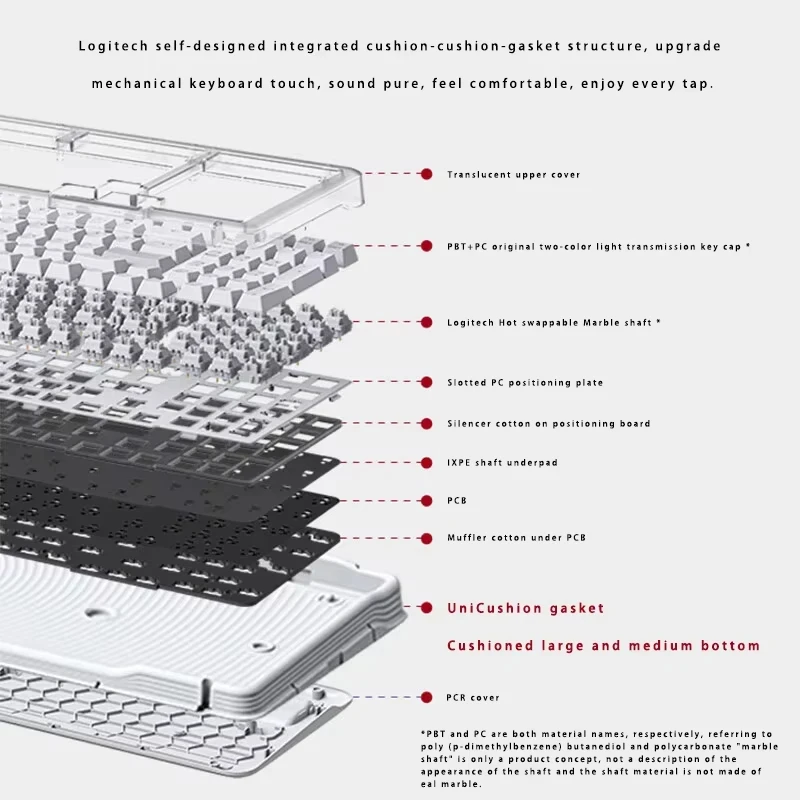 Logitech self-designed integrated cushion-cushion-gasket structure, upgrade mechanical keyboard touch, sound pure, feel comfortable, enjoy every tap.

Translucent upper cover

PBT+PC original two-color light transmission key cap *

Logitech Hot swappable Marble shaft *

Slotted PC positioning plate

Silencer cotton on positioning board

IXPE shaft underpad

PCB

Muffler cotton under PCB

UniCushion gasket

Cushioned large and medium bottom

PCR cover

*PBT and PC are both material names, respectively, referring to poly (p-dimethylbenzene) butanediol and polycarbonate "marble shaft" is only a product concept, not a description of the appearance of the shaft and the shaft material is not made of eal marble.