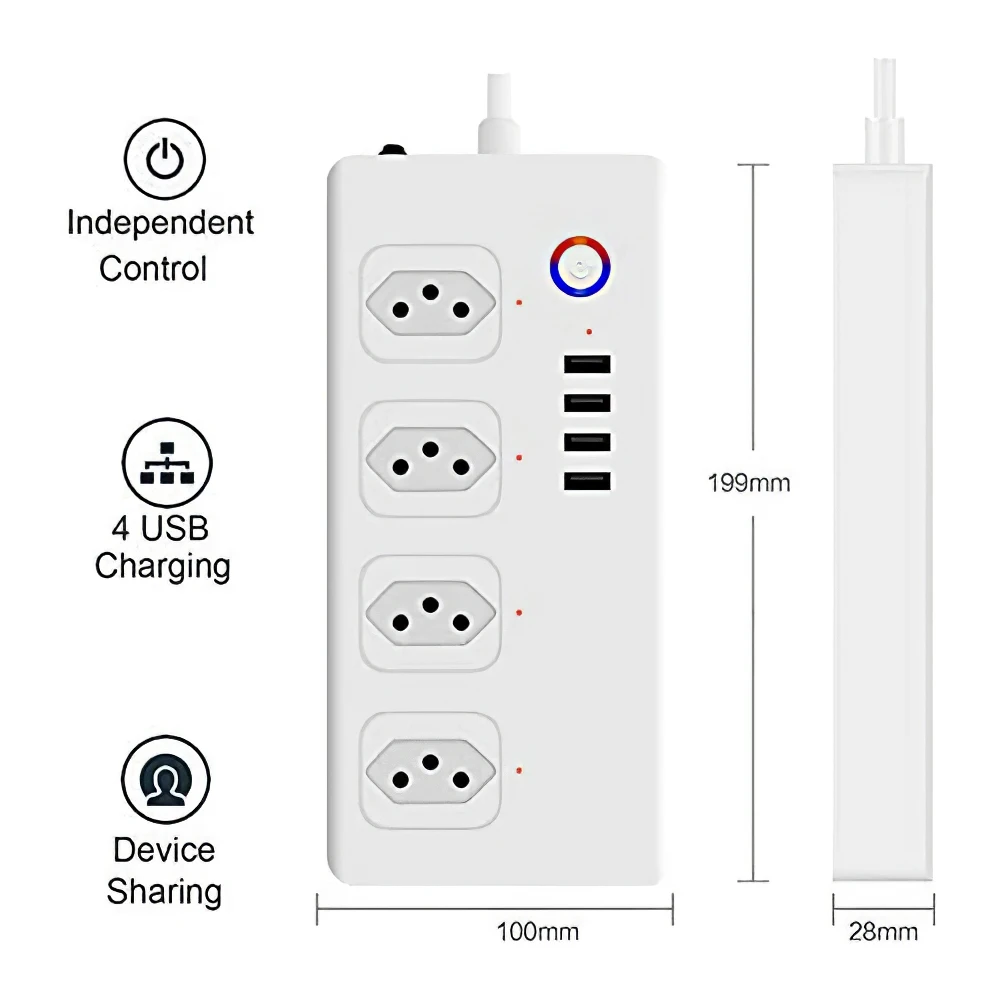 Independent Control

4 USB Charging

Device Sharing

199mm

100mm

28mm