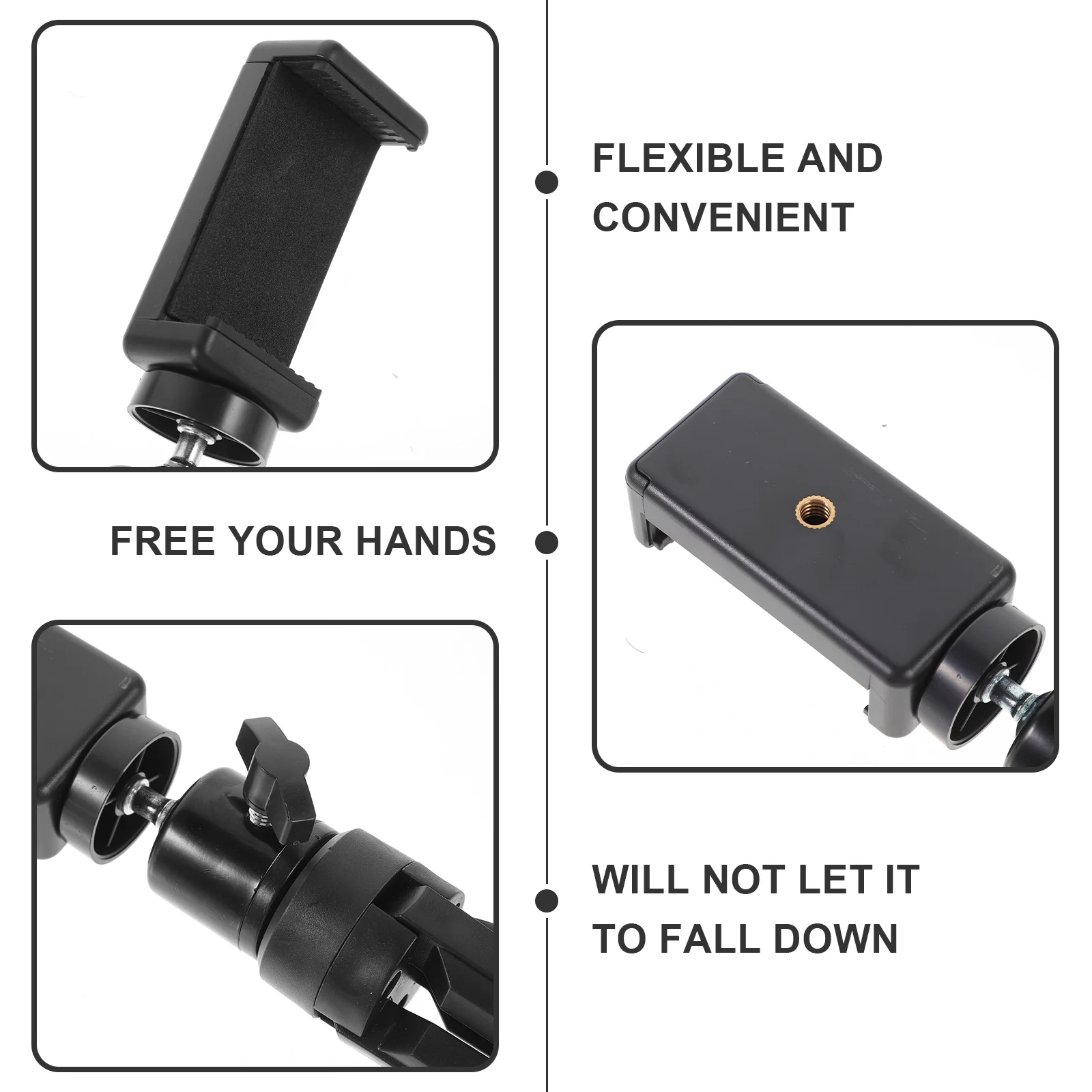 FLEXIBLE AND CONVENIENT

FREE YOUR HANDS

WILL NOT LET IT TO FALL DOWN