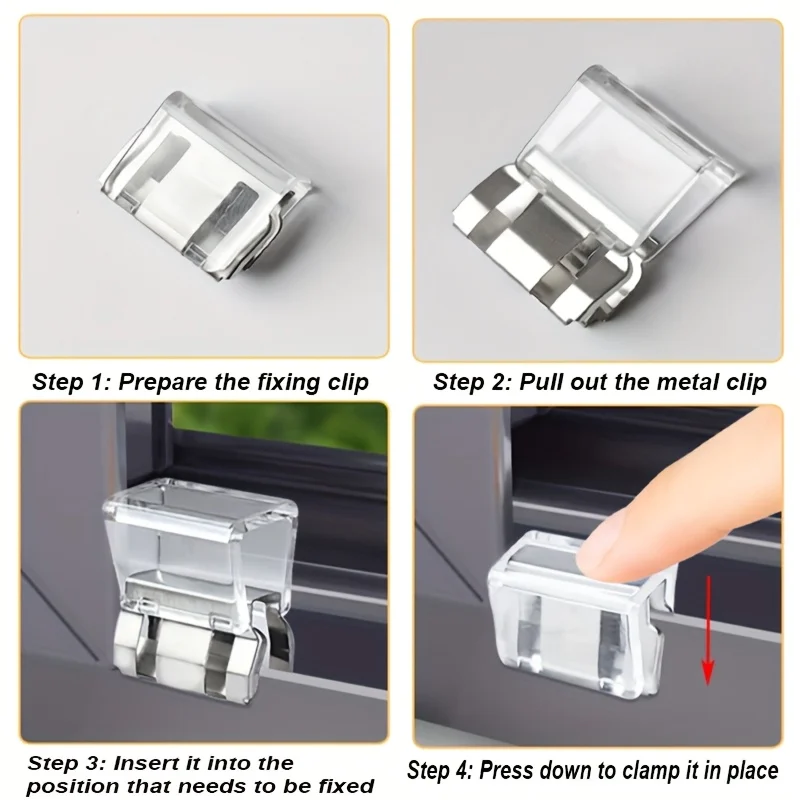 Step 1: Prepare the fixing clip

Step 2: Pull out the metal clip

Step 3: Insert it into the position that needs to be fixed

Step 4: Press down to clamp it in place