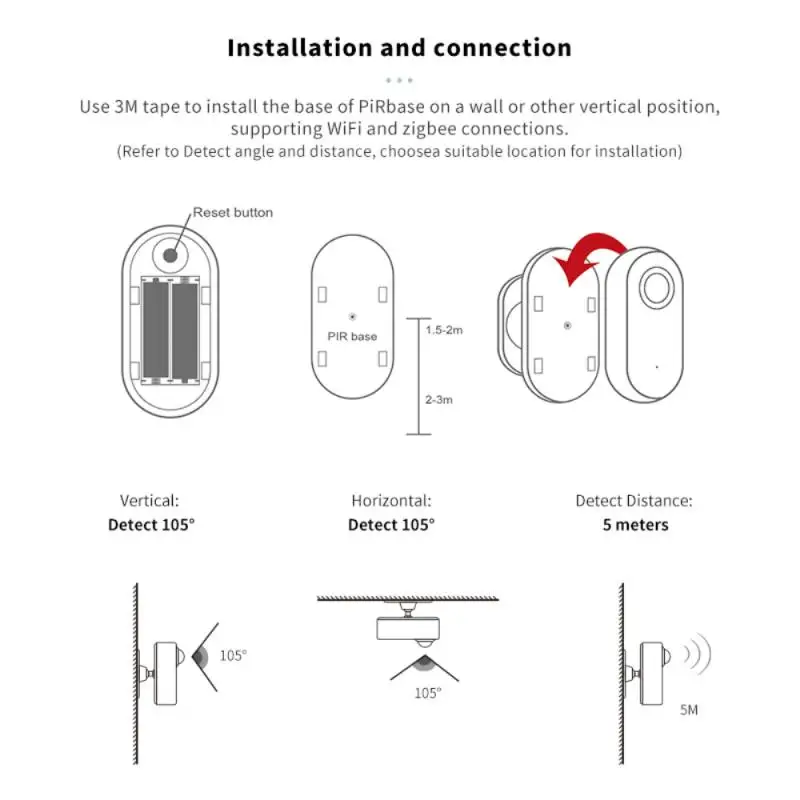 Installation and connection

Use 3M tape to install the base of PiRbase on a wall or other vertical position, supporting WiFi and zigbee connections.
(Refer to Detect angle and distance, choosea suitable location for installation)

Reset button

PIR base

1.5-2m

2-3m

Vertical:
Detect 105°

Horizontal:
Detect 105°

Detect Distance:
5 meters

105°

105°

5M