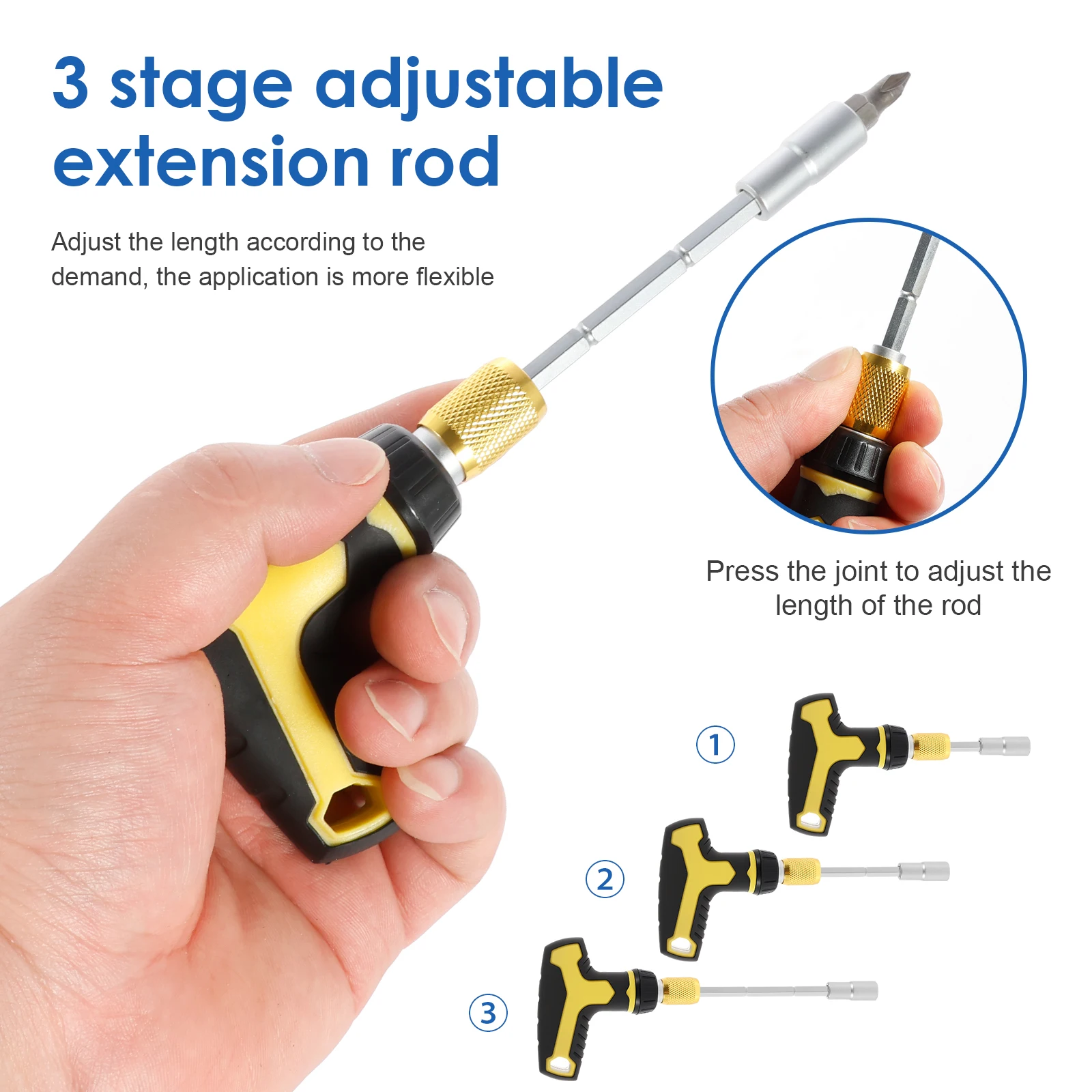 3 stage adjustable extension rod

Adjust the length according to the demand, the application is more flexible

Press the joint to adjust the length of the rod

1

2

3