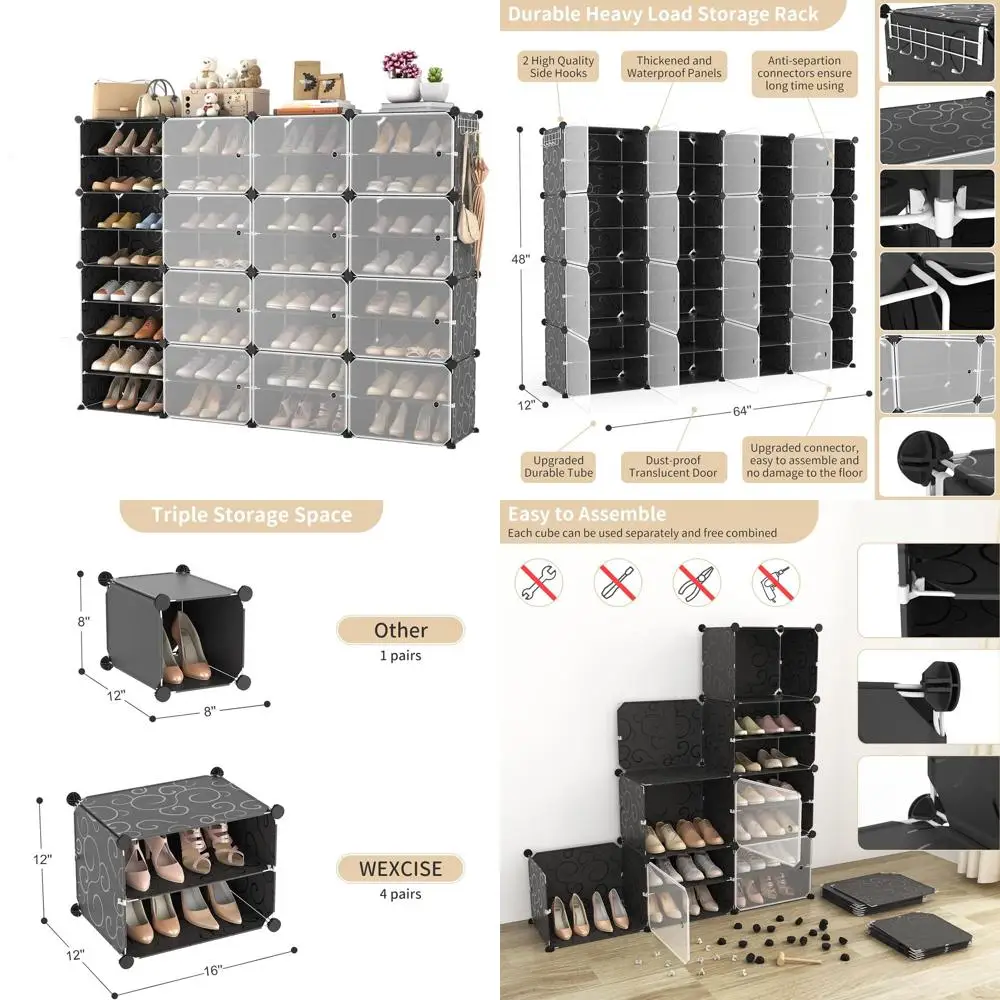 Durable Heavy Load Storage Rack

2 High Quality Side Hooks

Thickened and Waterproof Panels

Anti-separtion connectors ensure long time using

48"

12"

64"

Upgraded Durable Tube

Dust-proof Translucent Door

Upgraded connector, easy to assemble and no damage to the floor

Triple Storage Space

8"

12"

8"

Other
1 pairs

12"

12"

16"

WEXCISE
4 pairs

Easy to Assemble
Each cube can be used separately and free combined