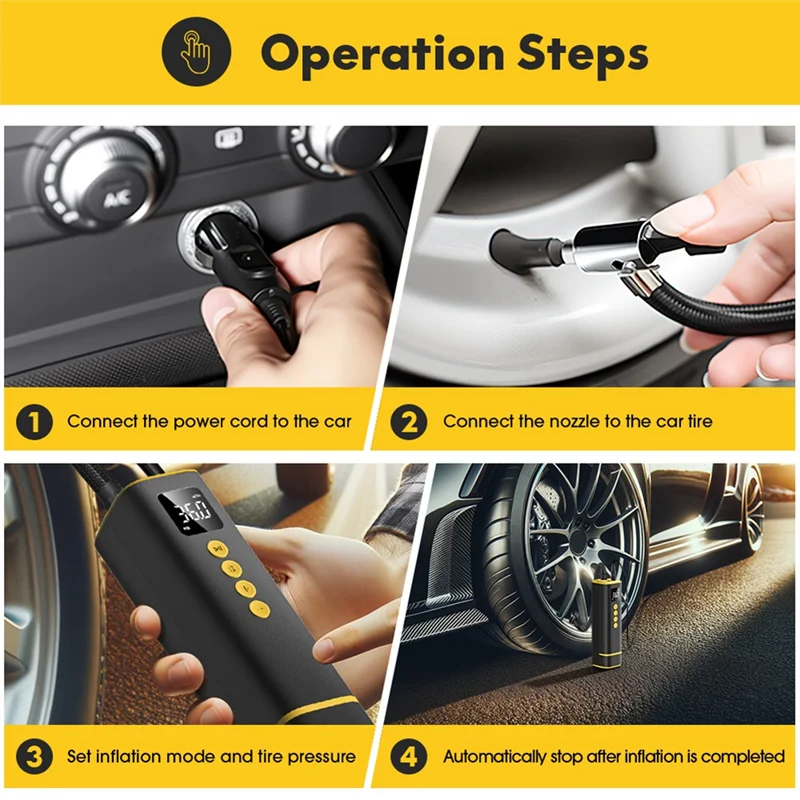 Operation Steps

A/C

1 Connect the power cord to the car

2 Connect the nozzle to the car tire

36.0

3 Set inflation mode and tire pressure

4 Automatically stop after inflation is completed