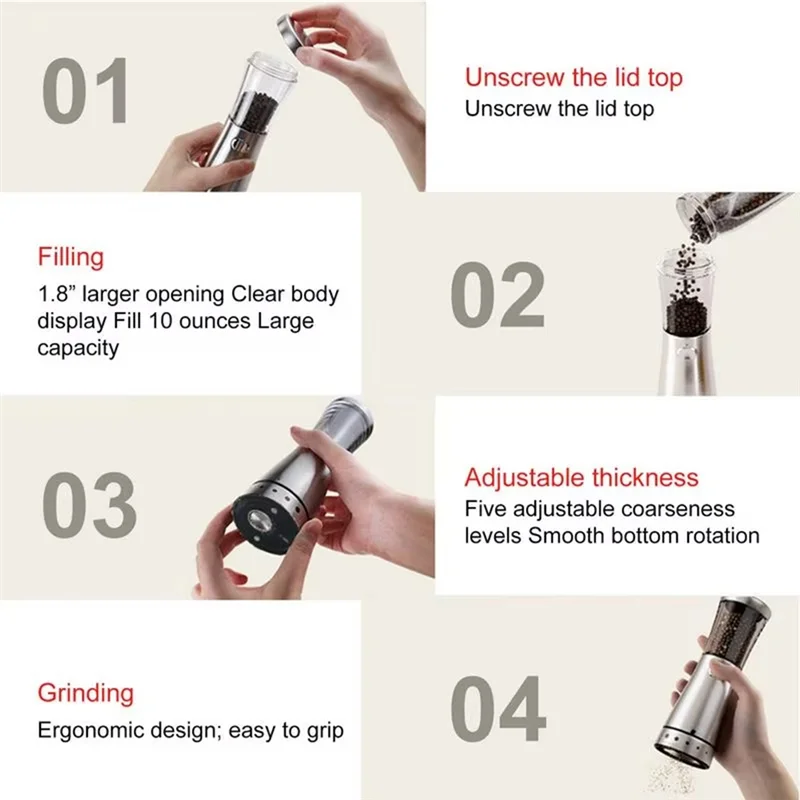 01

Unscrew the lid top
Unscrew the lid top

Filling
1.8” larger opening Clear body display Fill 10 ounces Large capacity

02

03

Adjustable thickness
Five adjustable coarseness levels Smooth bottom rotation

Grinding
Ergonomic design; easy to grip

04