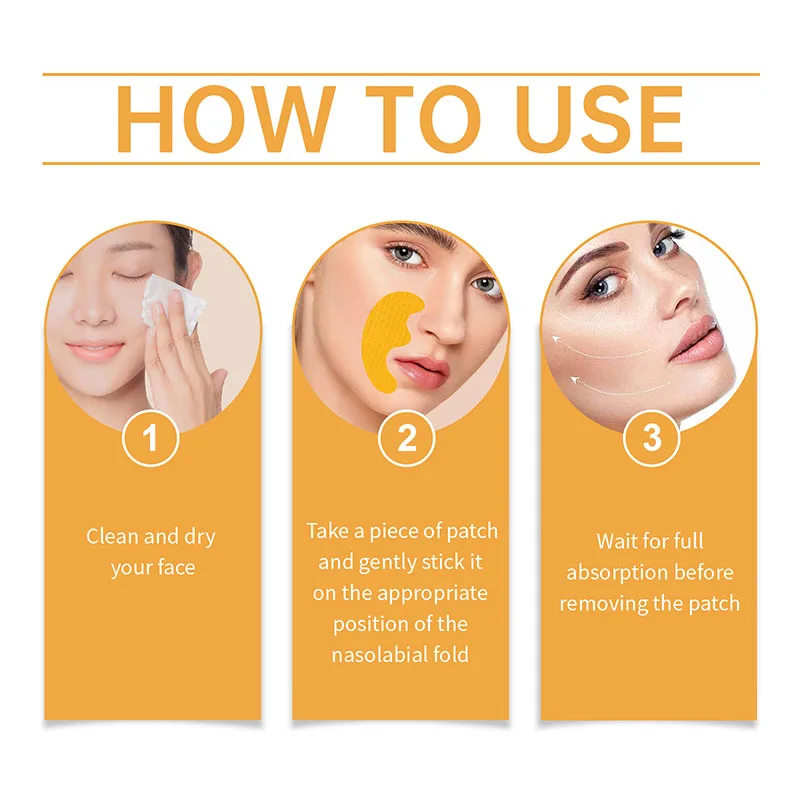 HOW TO USE

1

Clean and dry your face

2

Take a piece of patch and gently stick it on the appropriate position of the nasolabial fold

3

Wait for full absorption before removing the patch