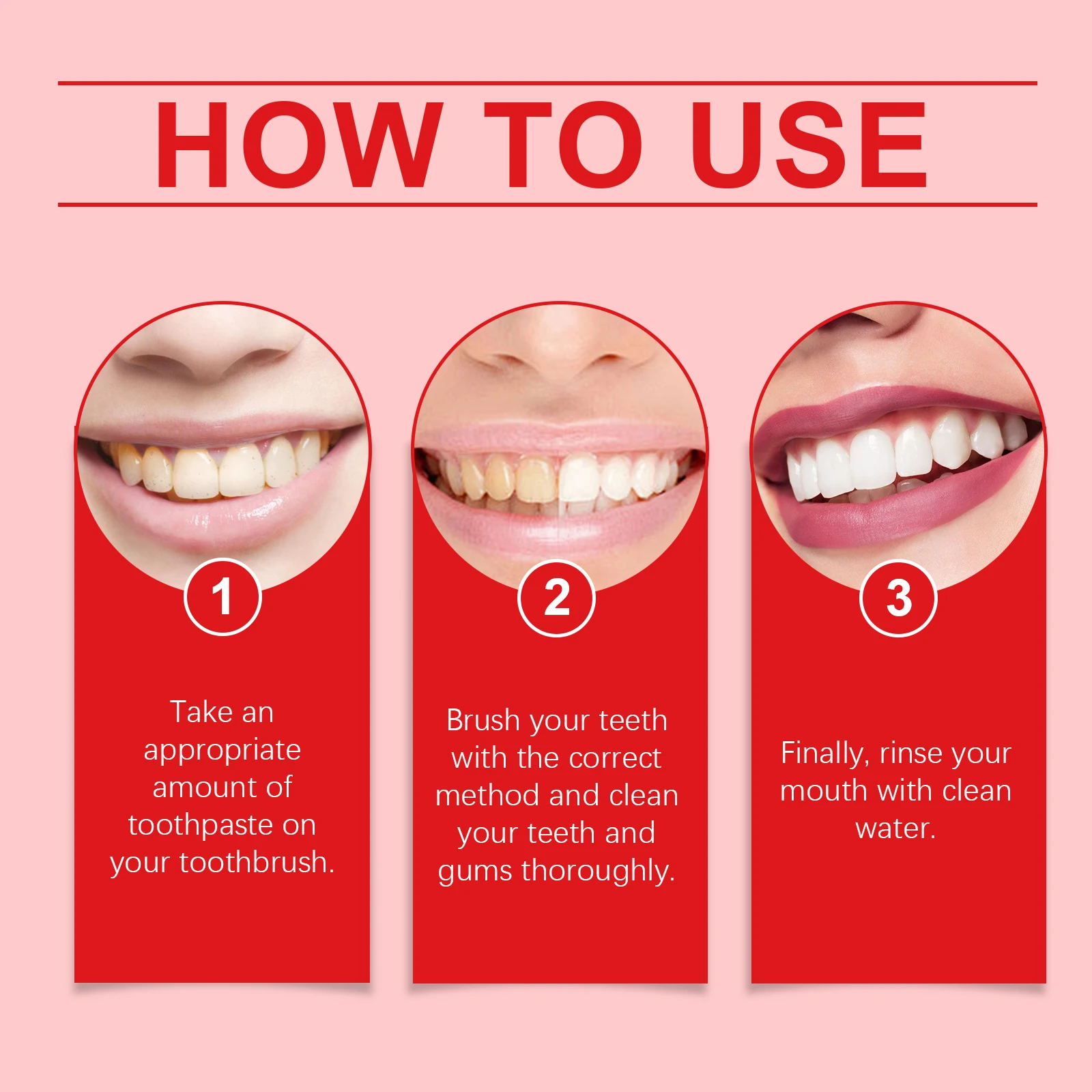 HOW TO USE

1

Take an appropriate amount of toothpaste on your toothbrush.

2

Brush your teeth with the correct method and clean your teeth and gums thoroughly.

3

Finally, rinse your mouth with clean water.