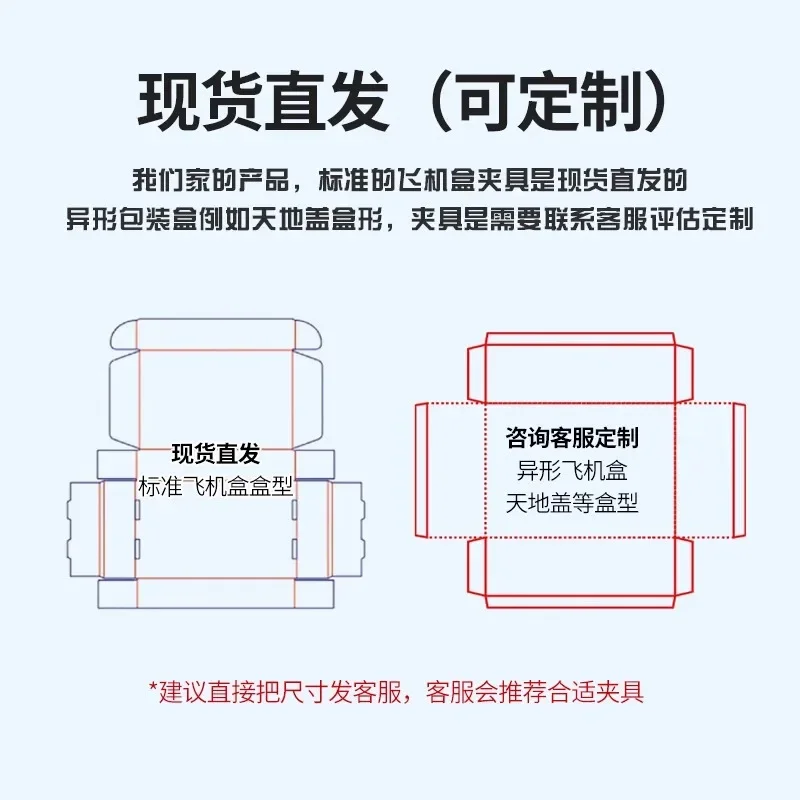 现货直发（可定制）

我们家的产品，标准的飞机盒夹具是现货直发的
异形包装盒例如天地盖盒形，夹具是需要联系客服评估定制

现货直发
标准飞机盒盒型

咨询客服定制
异形飞机盒
天地盖等盒型

*建议直接把尺寸发客服，客服会推荐合适夹具