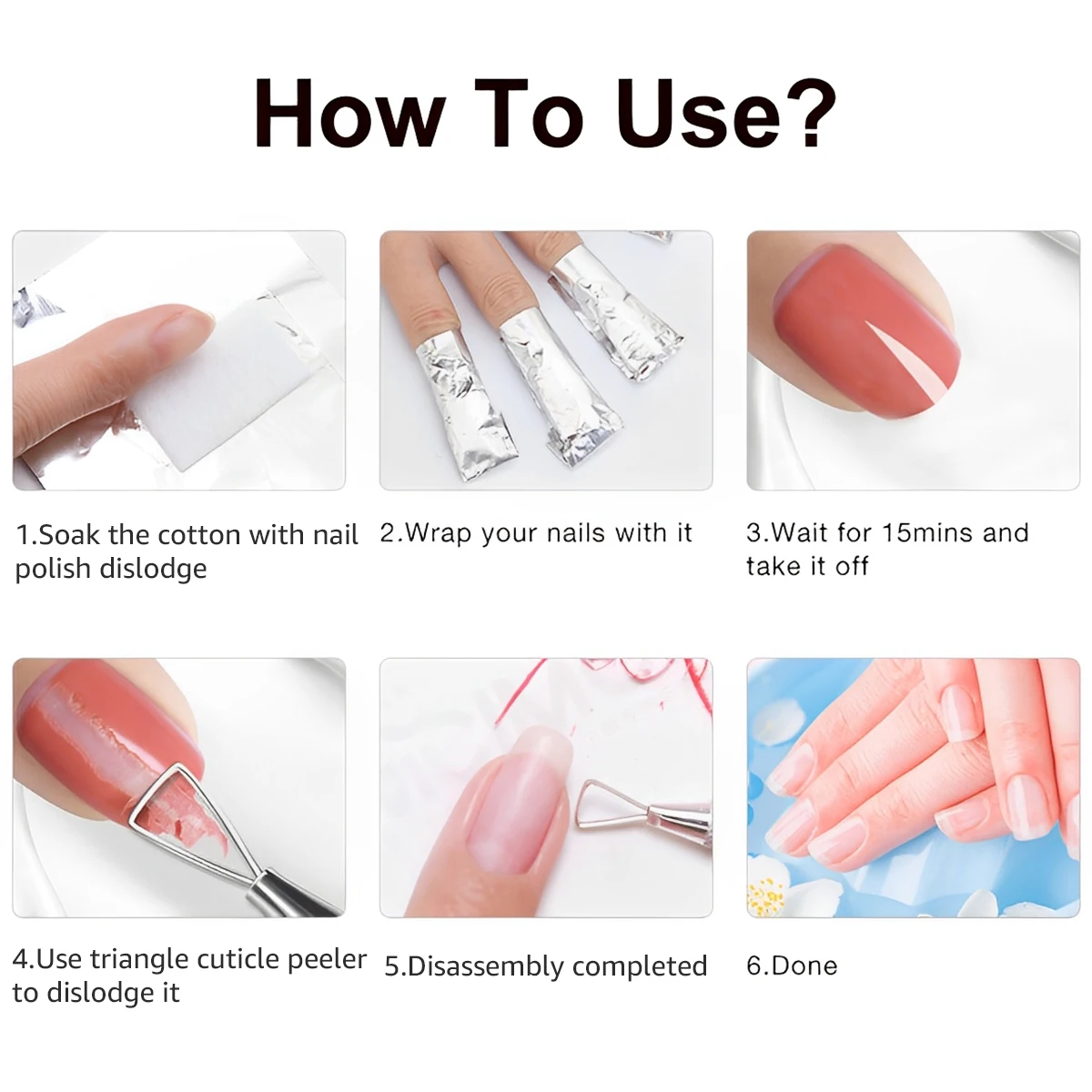 How To Use?

1.Soak the cotton with nail polish dislodge

2.Wrap your nails with it

3.Wait for 15mins and take it off

4.Use triangle cuticle peeler to dislodge it

5.Disassembly completed

6.Done