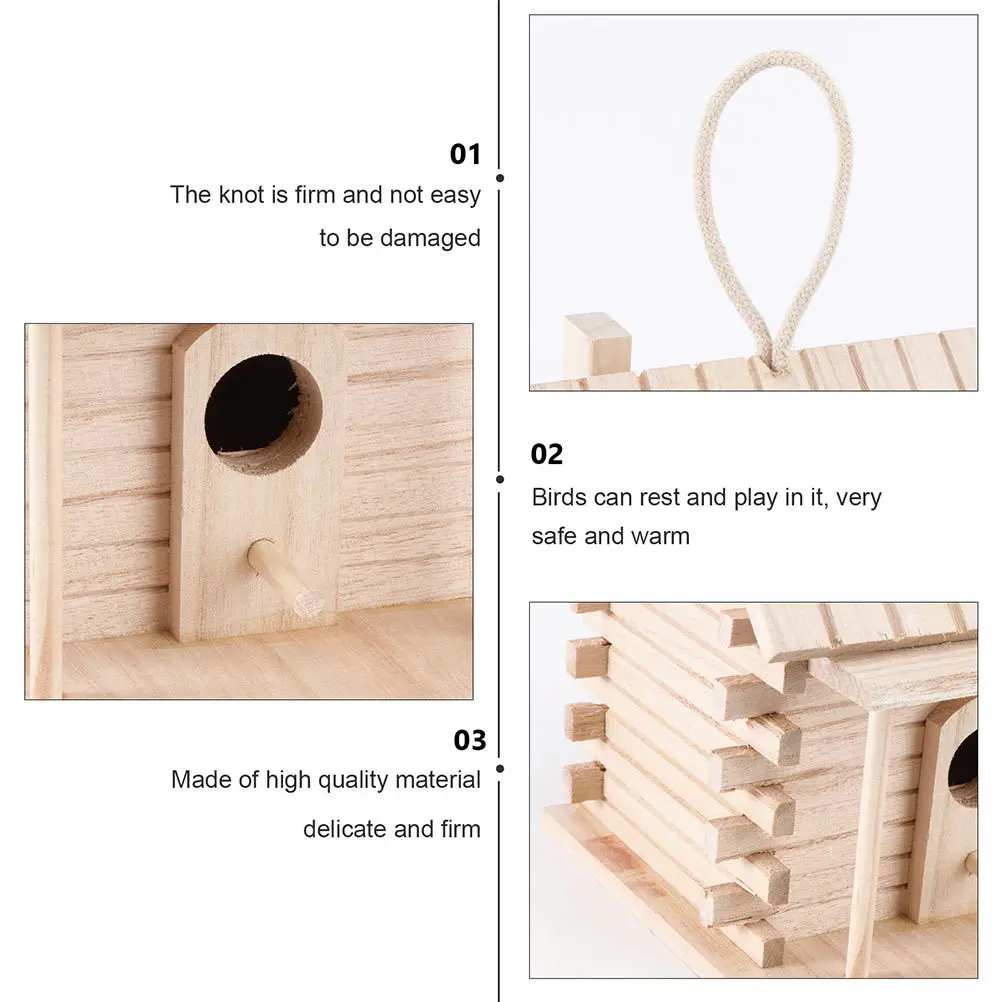 01
The knot is firm and not easy to be damaged

02
Birds can rest and play in it, very safe and warm

03
Made of high quality material delicate and firm