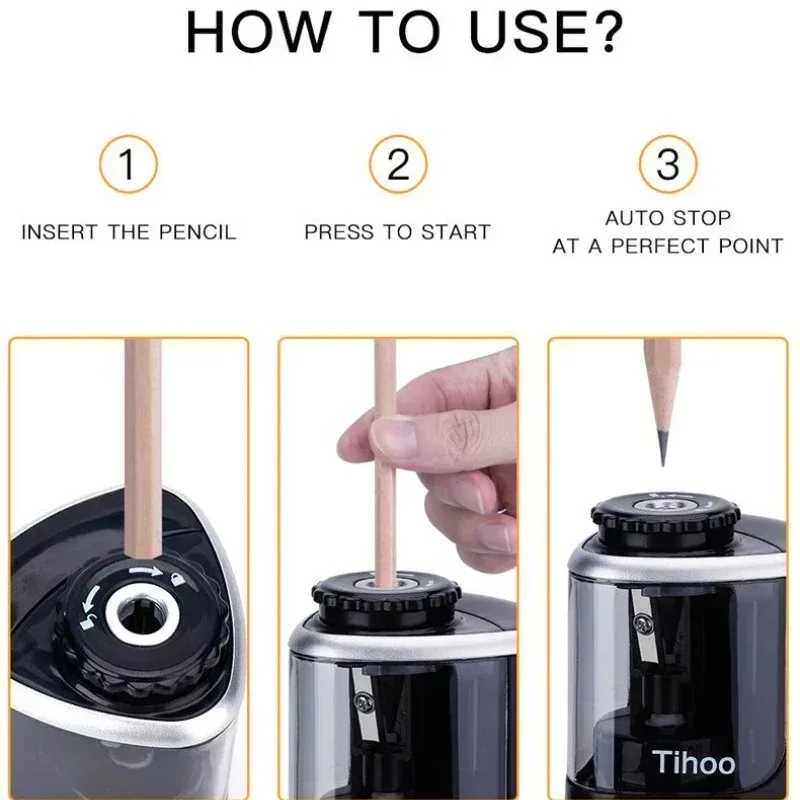 HOW TO USE?

1
INSERT THE PENCIL

2
PRESS TO START

3
AUTO STOP
AT A PERFECT POINT

Tihoo