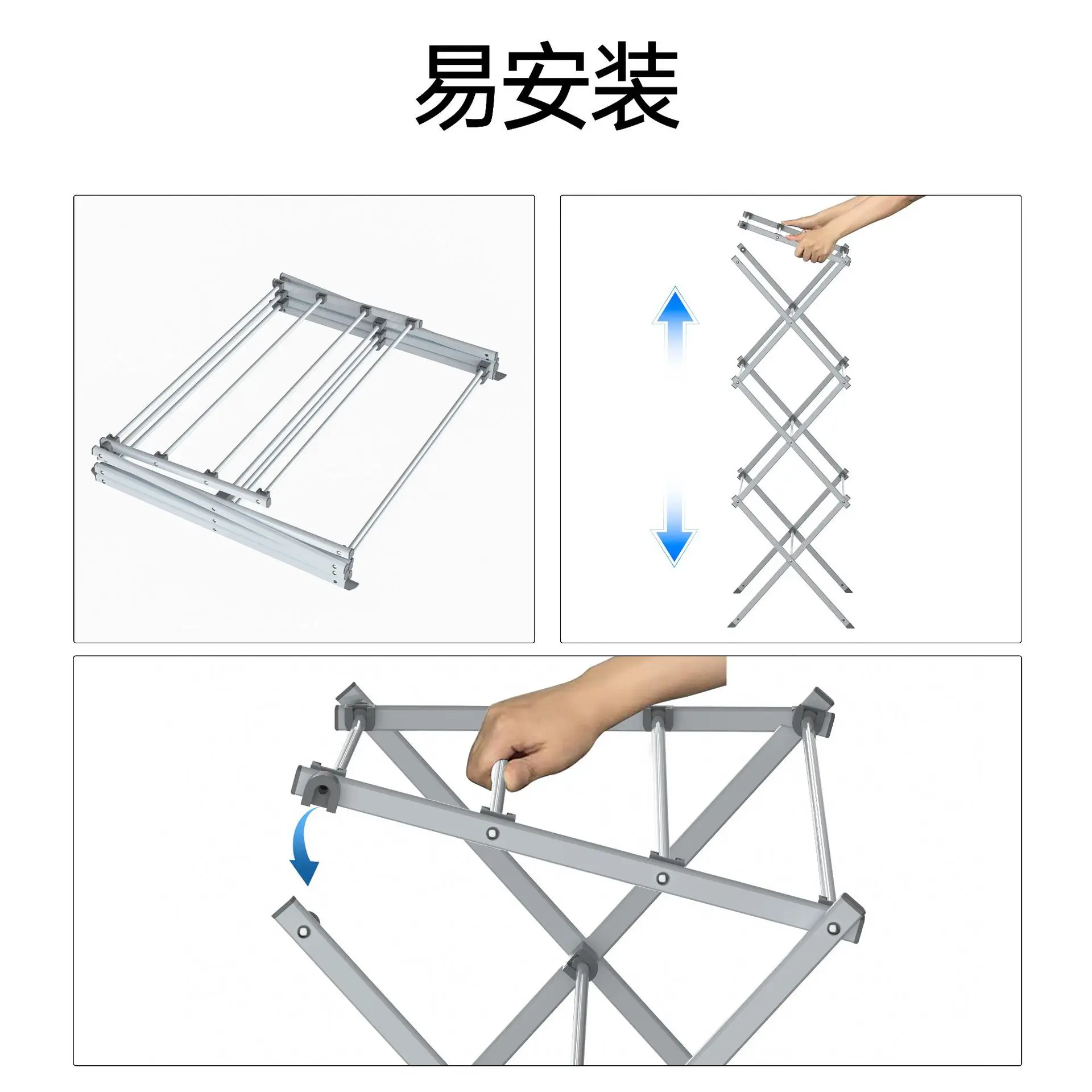 易安装