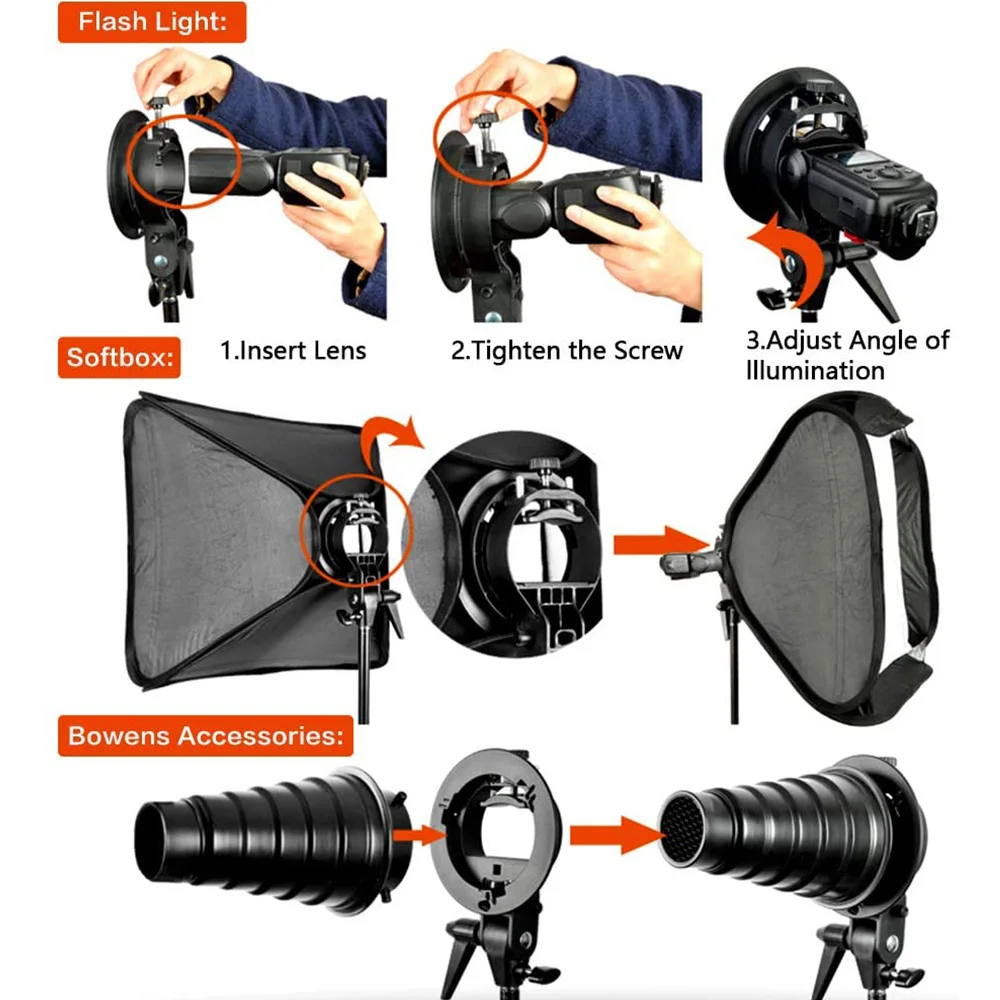 Flash Light:

1.Insert Lens

2.Tighten the Screw

3.Adjust Angle of Illumination

Softbox:

Bowens Accessories: