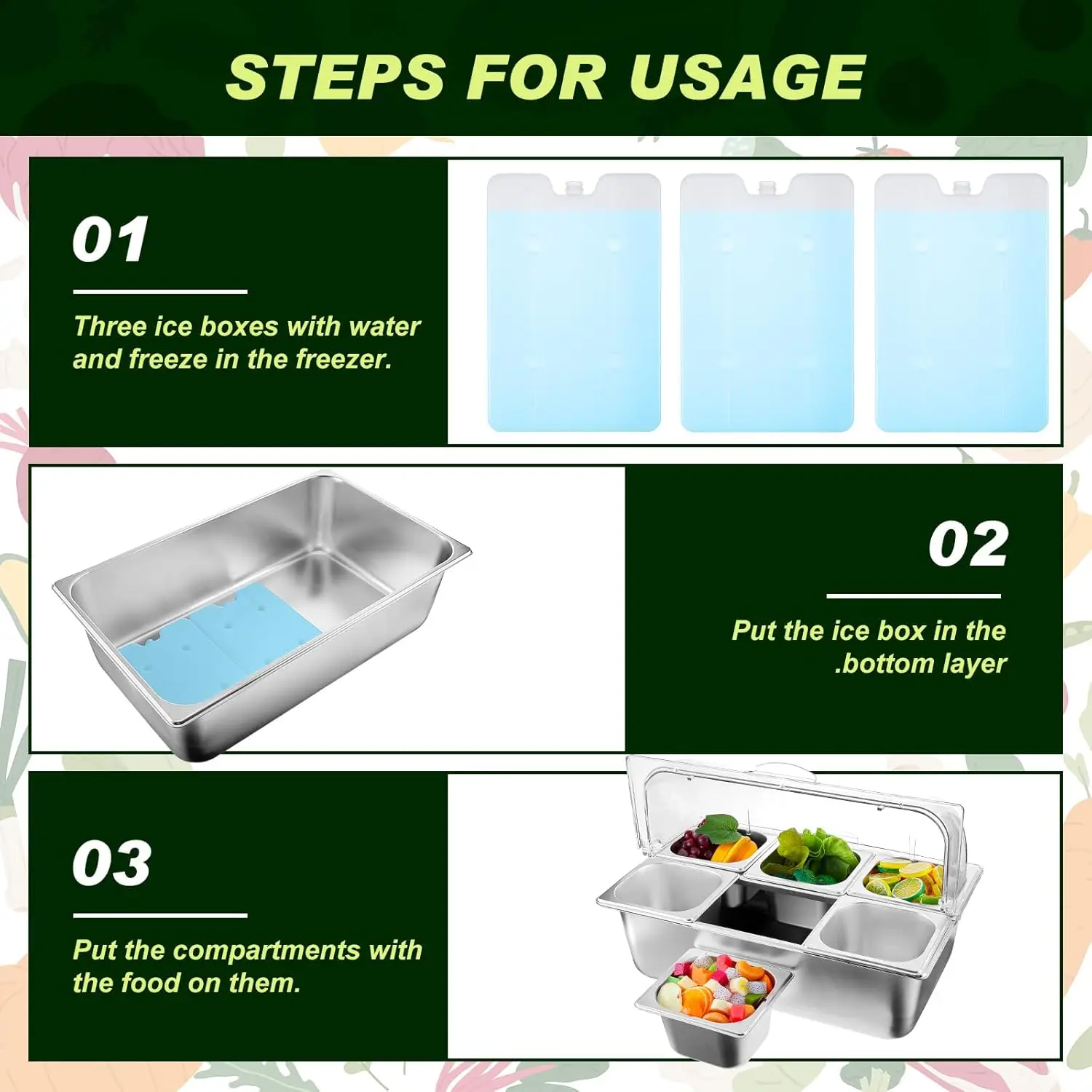 STEPS FOR USAGE

01

Three ice boxes with water and freeze in the freezer.

02

Put the ice box in the .bottom layer

03

Put the compartments with the food on them.