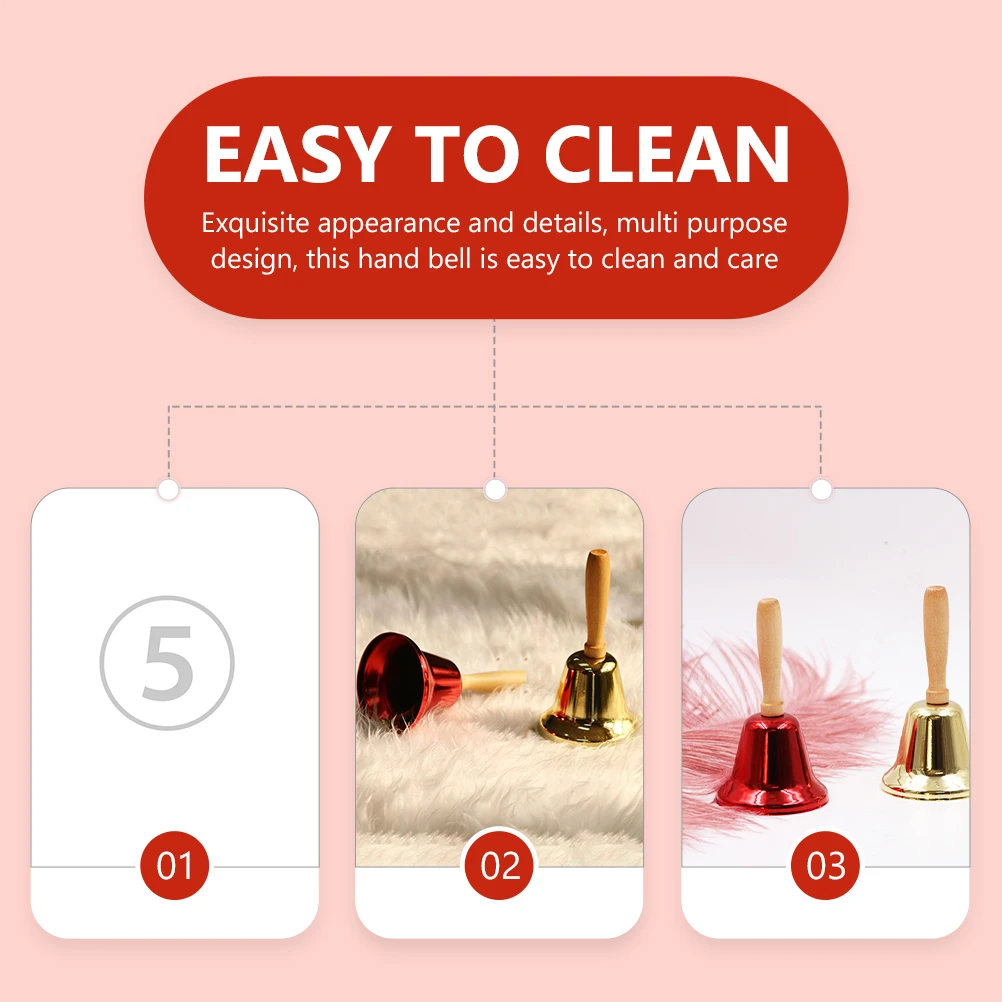 EASY TO CLEAN

Exquisite appearance and details, multi purpose design, this hand bell is easy to clean and care

5

01

02

03