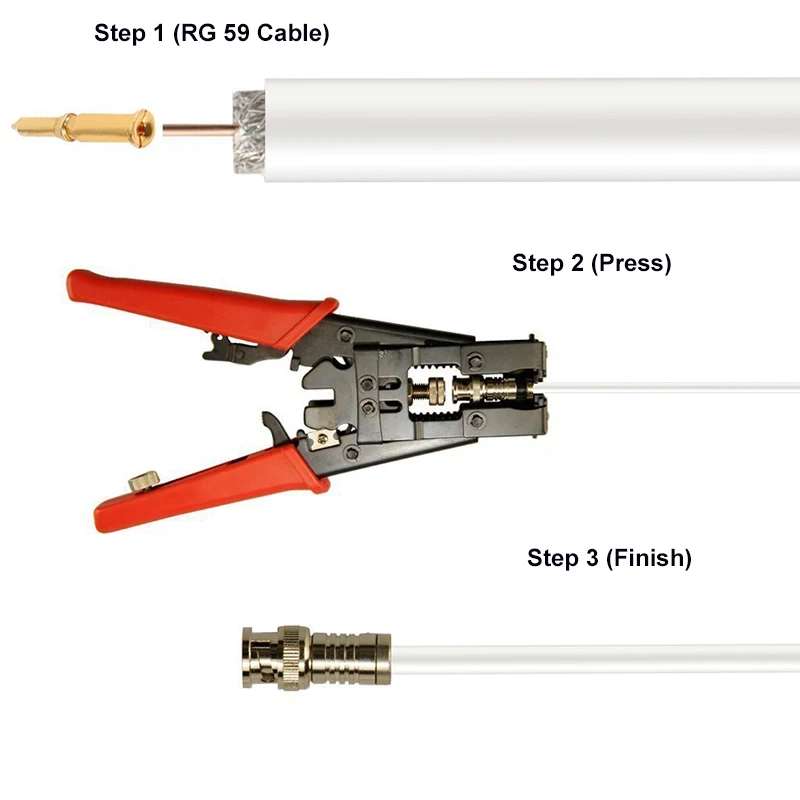 Step 1 (RG 59 Cable)

Step 2 (Press)

Step 3 (Finish)