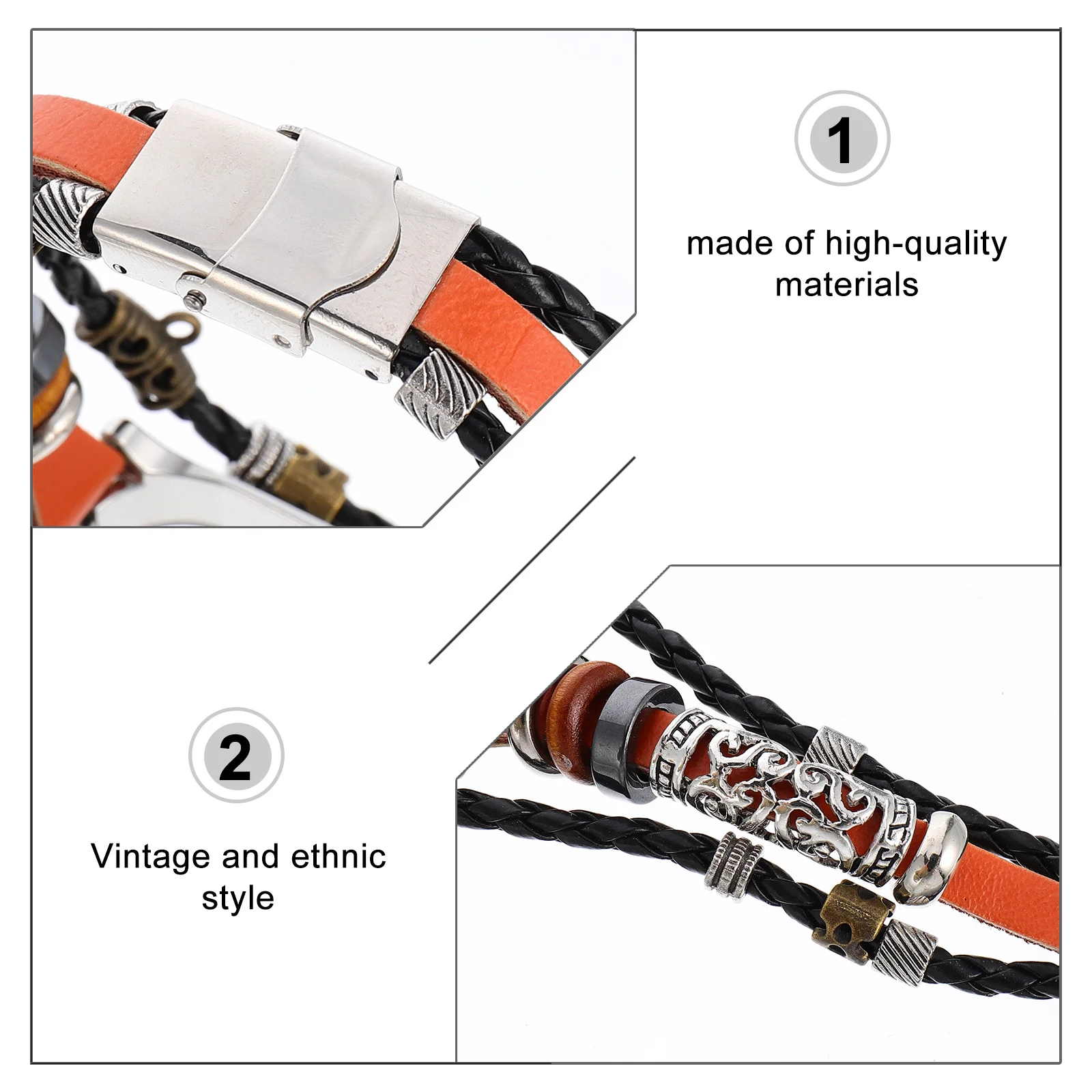 1

made of high-quality materials

2

Vintage and ethnic style