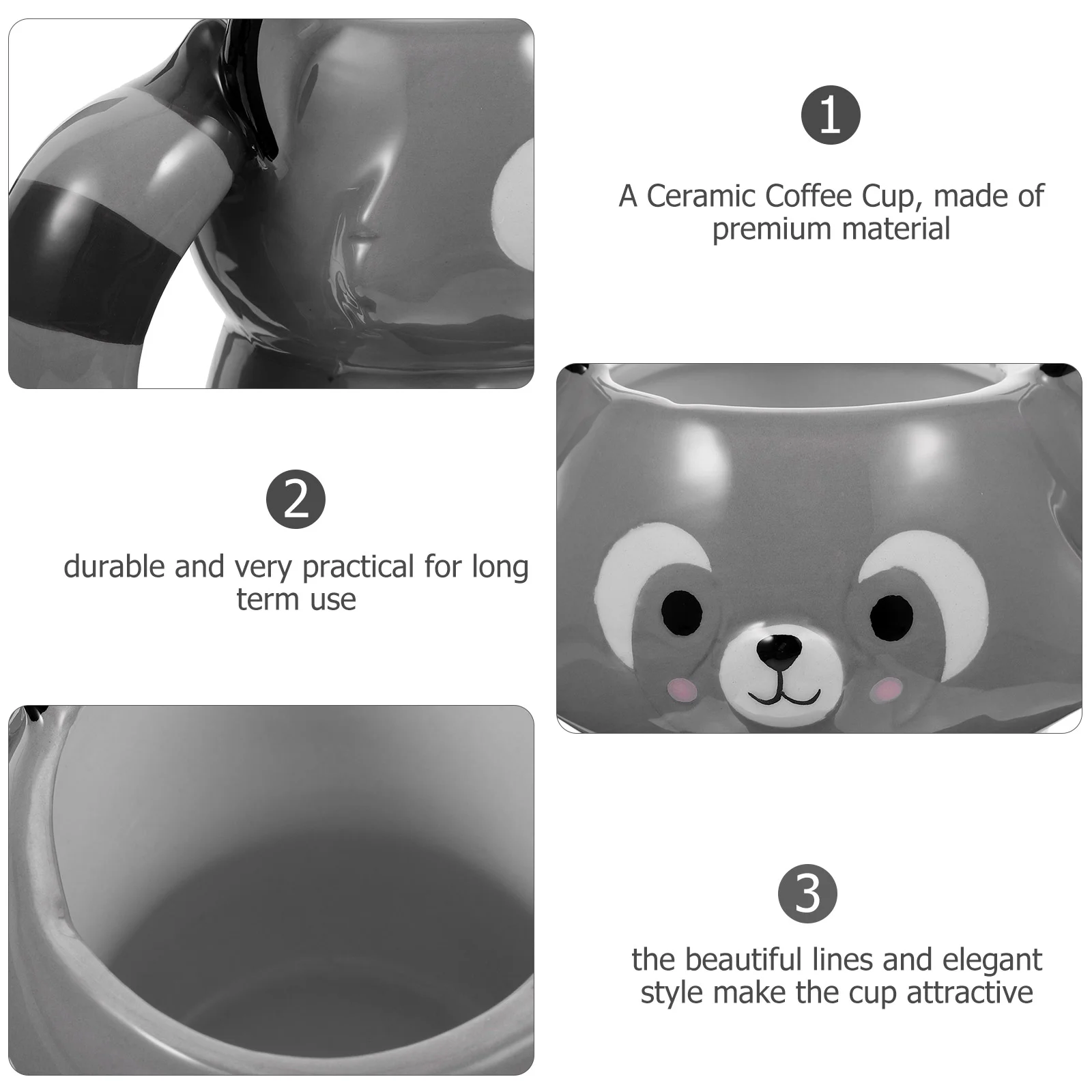 1

A Ceramic Coffee Cup, made of premium material

2

durable and very practical for long term use

3

the beautiful lines and elegant style make the cup attractive