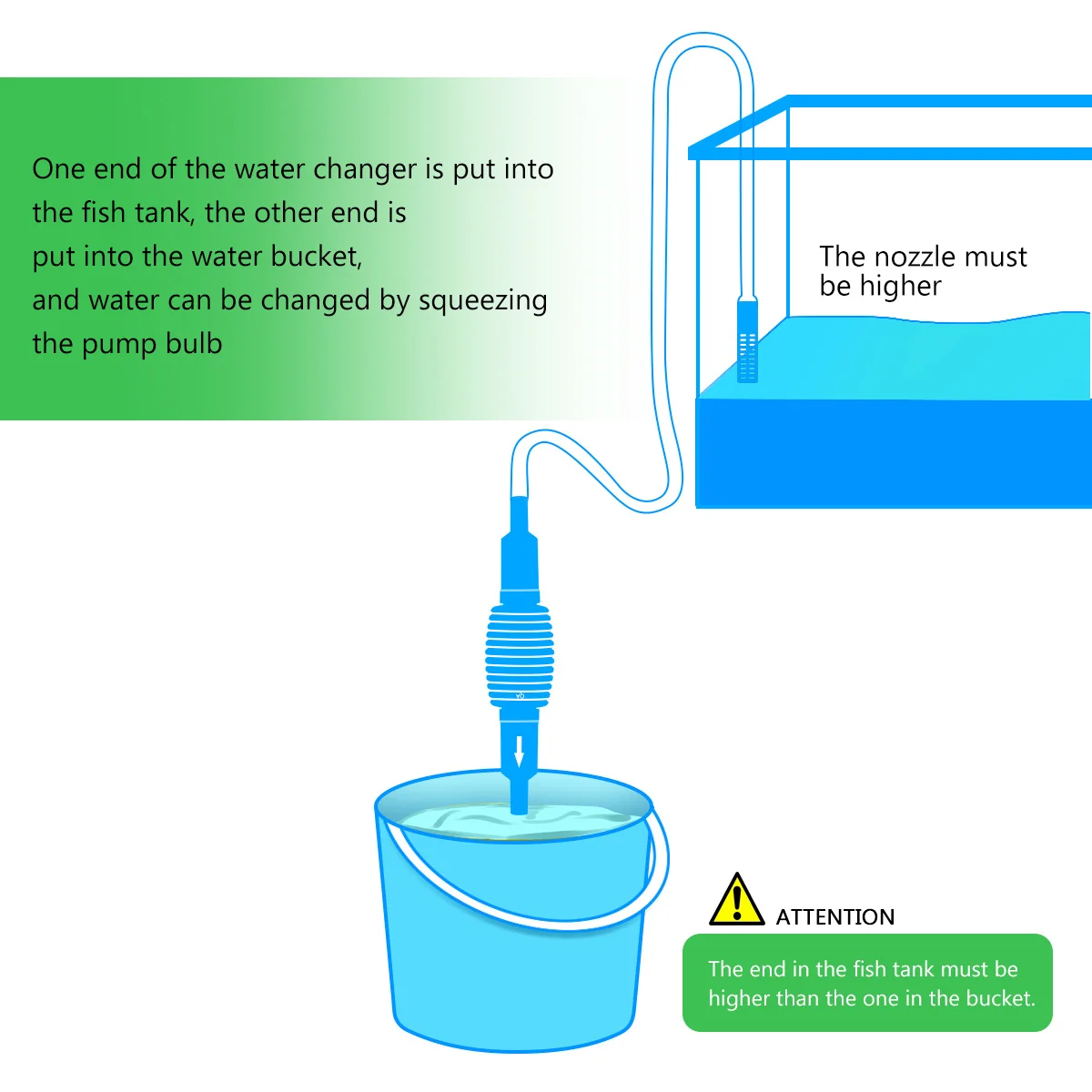 One end of the water changer is put into the fish tank, the other end is put into the water bucket, and water can be changed by squeezing the pump bulb

The nozzle must be higher

ATTENTION

The end in the fish tank must be higher than the one in the bucket.